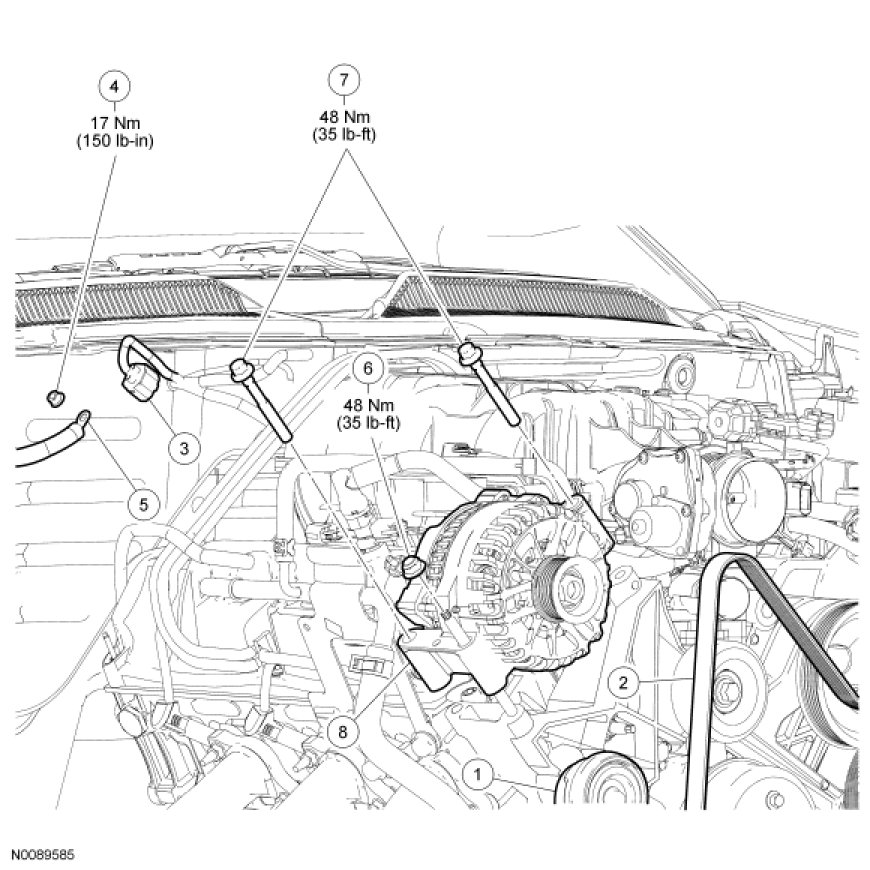 4
17 Nm
(150 lb-in)

7
48 Nm
(35 lb-ft)

6
48 Nm
(35 lb-ft)

3

5

2

8

1

N0089585