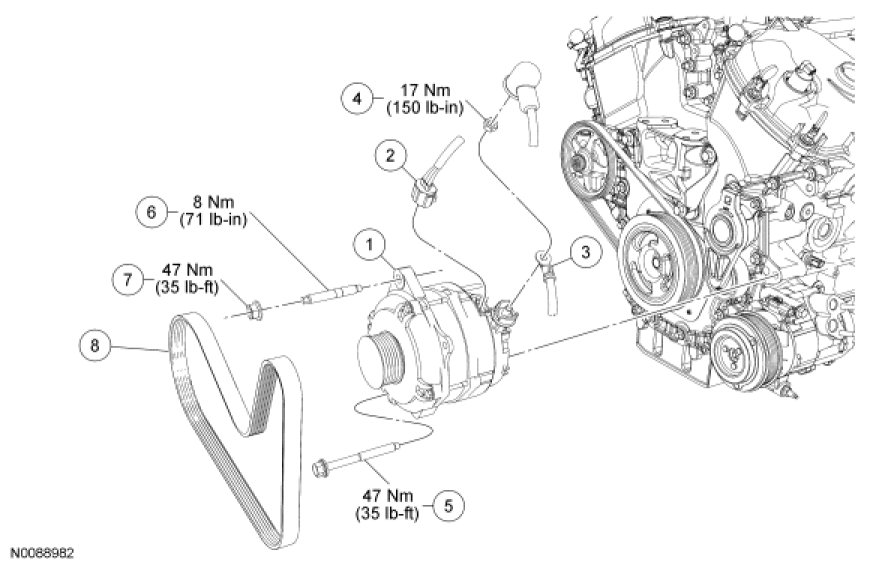 4 17 Nm (150 lb-in)

2

6 8 Nm (71 lb-in)

1

3

7 47 Nm (35 lb-ft)

8

47 Nm (35 lb-ft) 5

N0088982