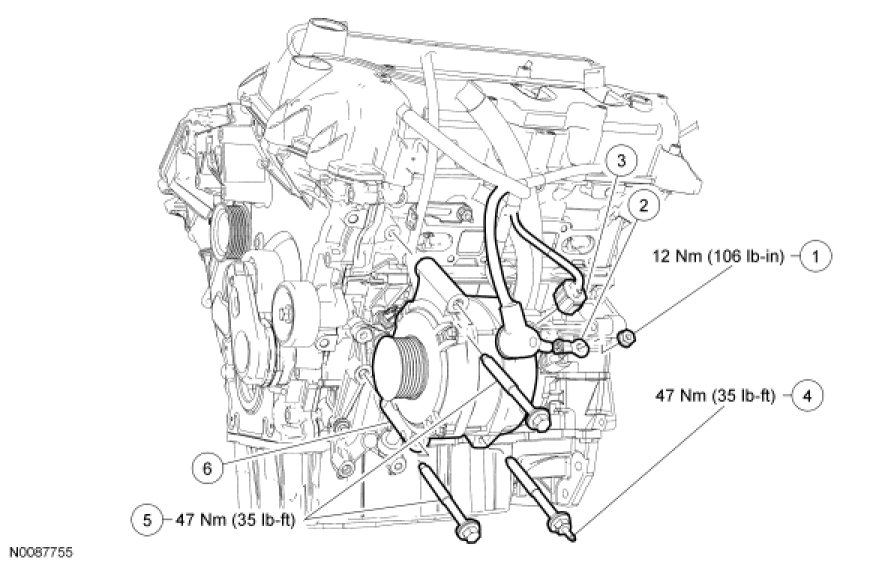 3

2

12 Nm (106 lb-in) 1

47 Nm (35 lb-ft) 4

6

5 47 Nm (35 lb-ft)

N0087755