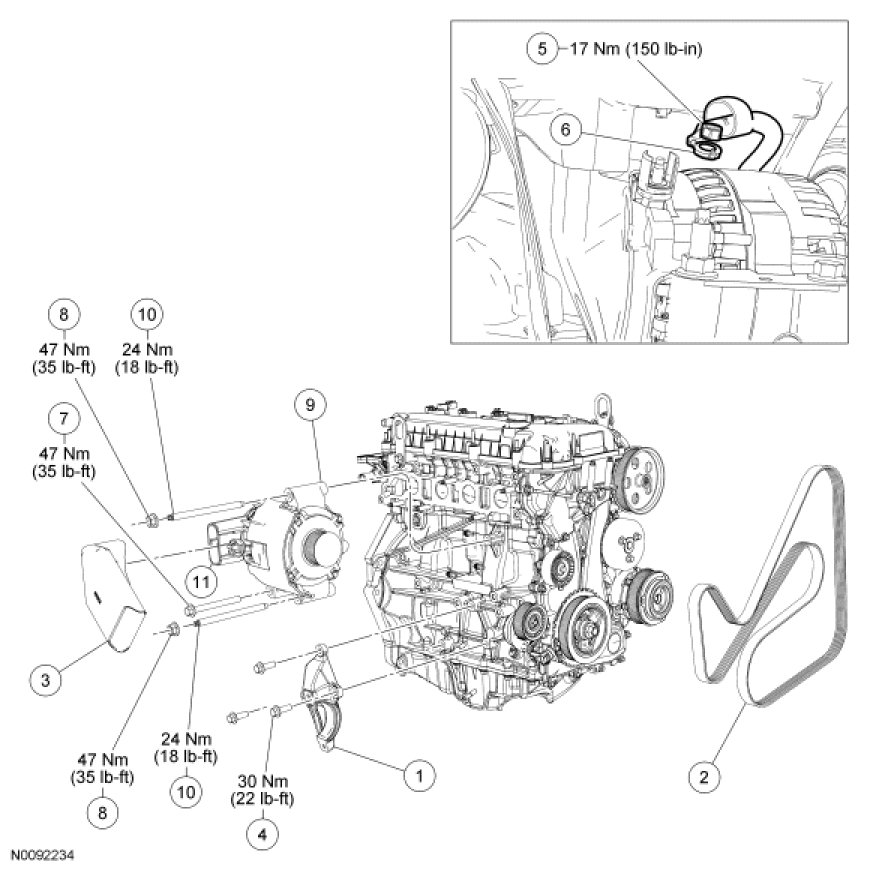 5 17 Nm (150 lb-in)

6

8
47 Nm
(35 lb-ft)

10
24 Nm
(18 lb-ft)

7
47 Nm
(35 lb-ft)

9

11

3

47 Nm
(35 lb-ft)
8

24 Nm
(18 lb-ft)
10

30 Nm
(22 lb-ft)
4

1

2

N0092234