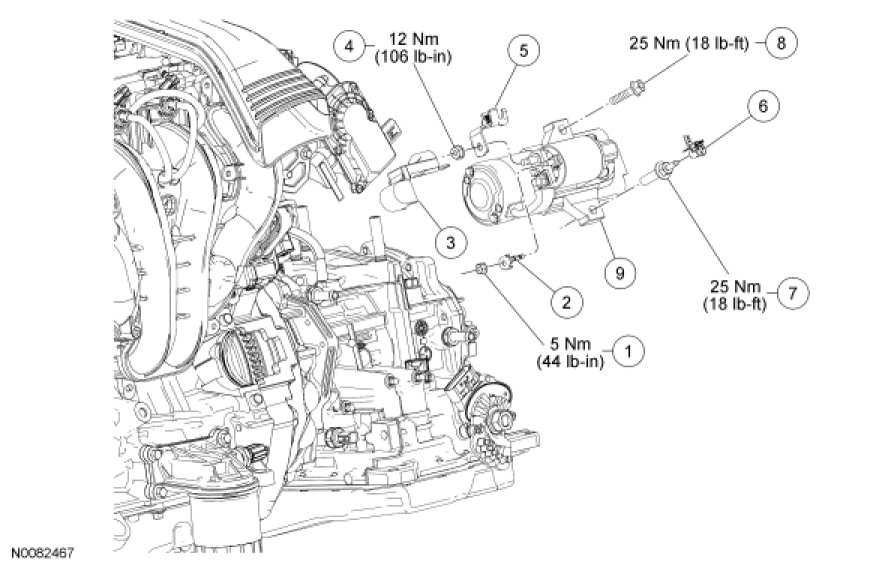 4 12 Nm (106 lb-in)

5

25 Nm (18 lb-ft) 8

6

3

9

2

25 Nm (18 lb-ft) 7

5 Nm (44 lb-in) 1

N0082467