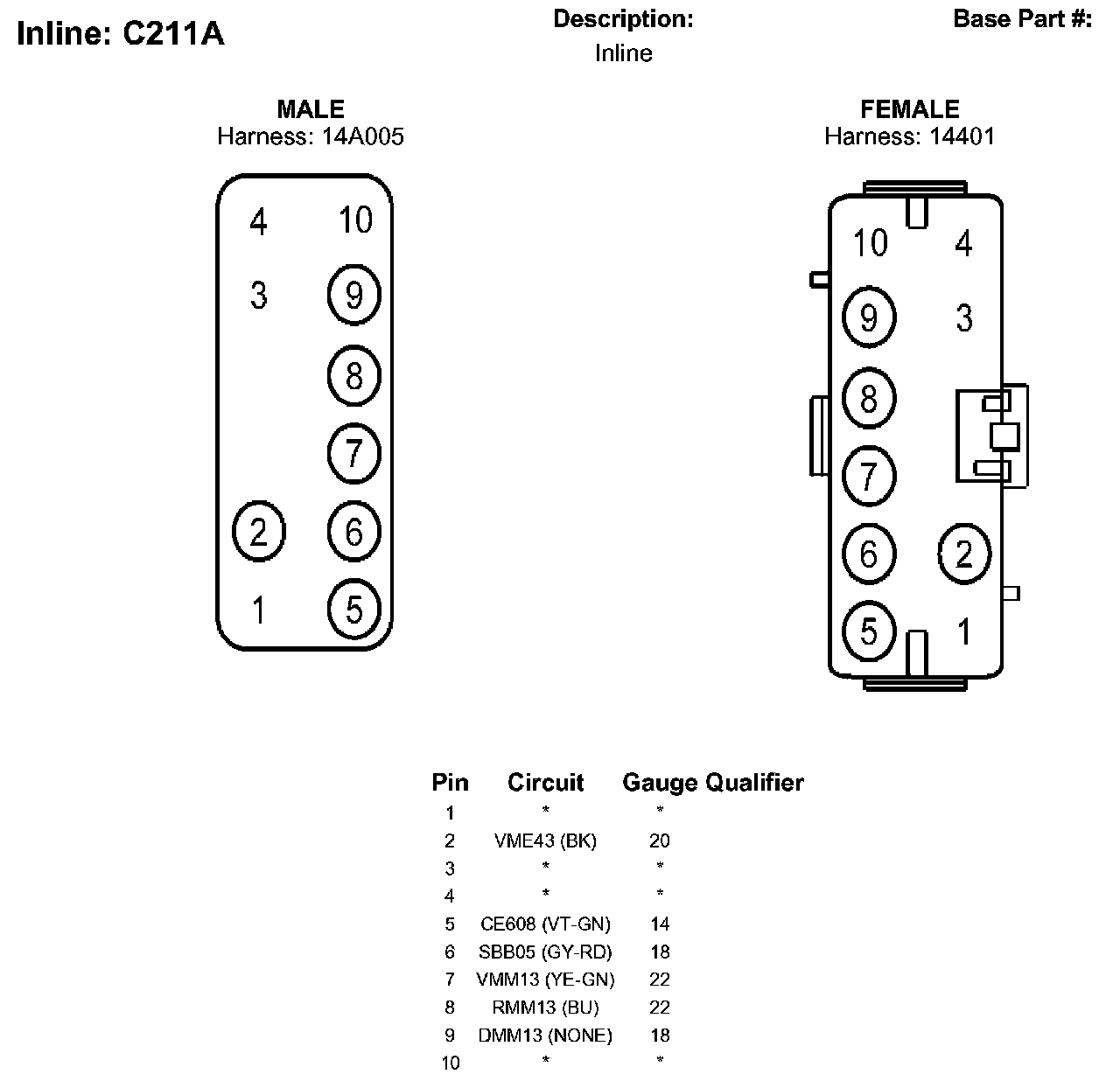 Inline: C211A

Description:
Inline

Base Part #:

MALE
Harness: 14A005

4 10
3 9
8
7
2 6
1 5

FEMALE
Harness: 14401

10 4
9 3
8
7
6 2
5 1

| Pin | Circuit | Gauge | Qualifier |
|---|---|---|---|
| 1 | * | * | |
| 2 | VME43 (BK) | 20 | |
| 3 | * | * | |
| 4 | * | * | |
| 5 | CE608 (VT-GN) | 14 | |
| 6 | SBB05 (GY-RD) | 18 | |
| 7 | VMM13 (YE-GN) | 22 | |
| 8 | RMM13 (BU) | 22 | |
| 9 | DMM13 (NONE) | 18 | |
| 10 | * | * | |