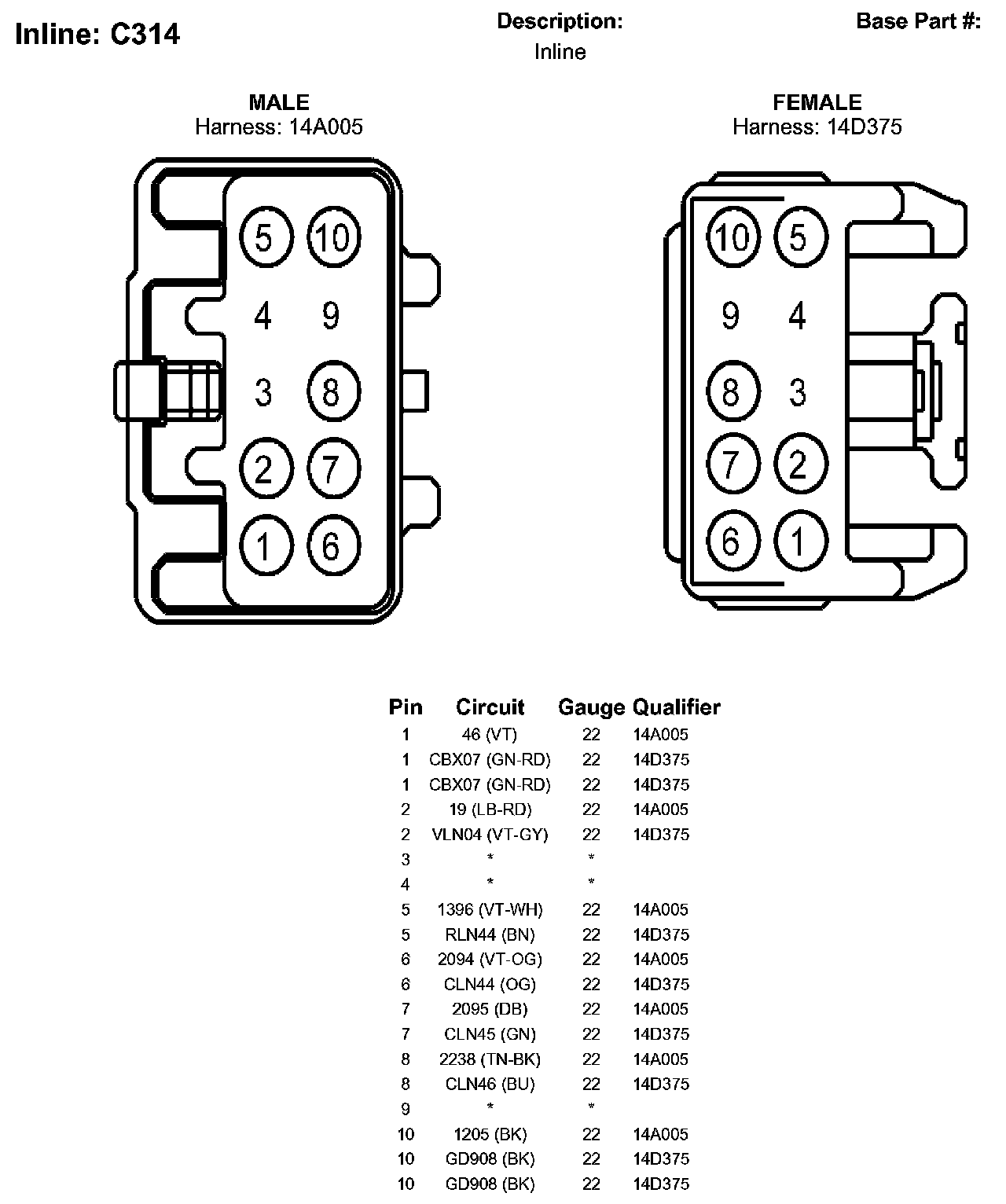 Inline: C314

Description:
Inline

Base Part #:

MALE
Harness: 14A005

5 10
4 9
3 8
2 7
1 6

FEMALE
Harness: 14D375

10 5
9 4
8 3
7 2
6 1

| Pin | Circuit | Gauge | Qualifier |
|---|---|---|---|
| 1 | 46 (VT) | 22 | 14A005 |
| 1 | CBX07 (GN-RD) | 22 | 14D375 |
| 1 | CBX07 (GN-RD) | 22 | 14D375 |
| 2 | 19 (LB-RD) | 22 | 14A005 |
| 2 | VLN04 (VT-GY) | 22 | 14D375 |
| 3 | * | * | |
| 4 | * | * | |
| 5 | 1396 (VT-WH) | 22 | 14A005 |
| 5 | RLN44 (BN) | 22 | 14D375 |
| 6 | 2094 (VT-OG) | 22 | 14A005 |
| 6 | CLN44 (OG) | 22 | 14D375 |
| 7 | 2095 (DB) | 22 | 14A005 |
| 7 | CLN45 (GN) | 22 | 14D375 |
| 8 | 2238 (TN-BK) | 22 | 14A005 |
| 8 | CLN46 (BU) | 22 | 14D375 |
| 9 | * | * | |
| 10 | 1205 (BK) | 22 | 14A005 |
| 10 | GD908 (BK) | 22 | 14D375 |
| 10 | GD908 (BK) | 22 | 14D375 |