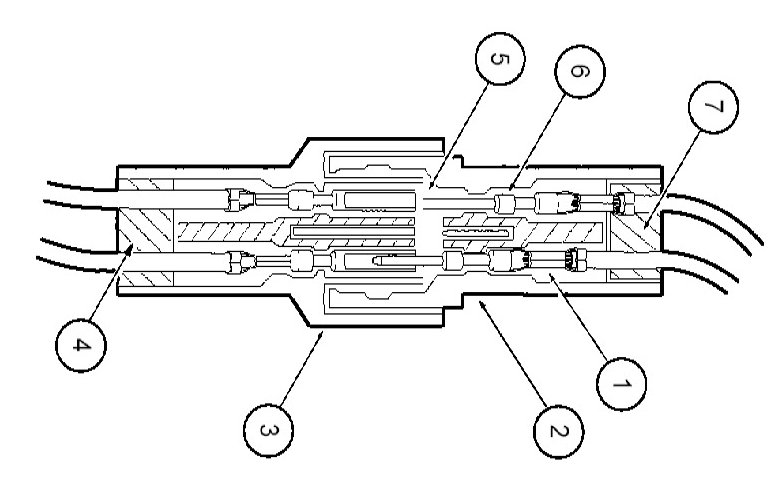 5
6
7
4
3
2
1