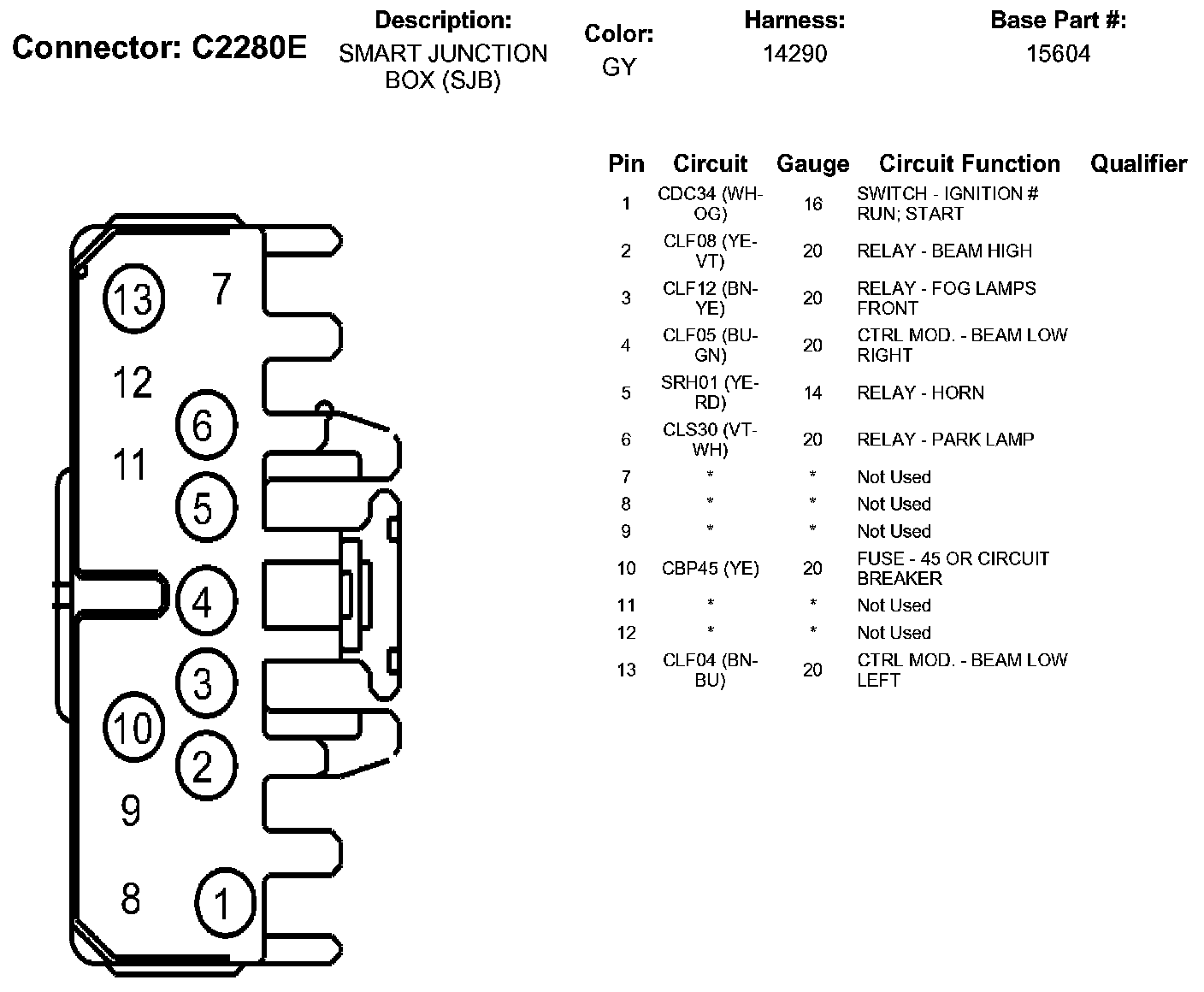 Connector: C2280E

Description:
SMART JUNCTION BOX (SJB)

Color:
GY

Harness:
14290

Base Part #:
15604

13
7
12
6
11
5
4
3
10
2
9
8
1

| Pin | Circuit | Gauge | Circuit Function | Qualifier |
|---|---|---|---|---|
| 1 | CDC34 (WH-OG) | 16 | SWITCH - IGNITION # RUN; START | |
| 2 | CLF08 (YE-VT) | 20 | RELAY - BEAM HIGH | |
| 3 | CLF12 (BN-YE) | 20 | RELAY - FOG LAMPS FRONT | |
| 4 | CLF05 (BU-GN) | 20 | CTRL MOD. - BEAM LOW RIGHT | |
| 5 | SRH01 (YE-RD) | 14 | RELAY - HORN | |
| 6 | CLS30 (VT-WH) | 20 | RELAY - PARK LAMP | |
| 7 | * | * | Not Used | |
| 8 | * | * | Not Used | |
| 9 | * | * | Not Used | |
| 10 | CBP45 (YE) | 20 | FUSE - 45 OR CIRCUIT BREAKER | |
| 11 | * | * | Not Used | |
| 12 | * | * | Not Used | |
| 13 | CLF04 (BN-BU) | 20 | CTRL MOD. - BEAM LOW LEFT | |