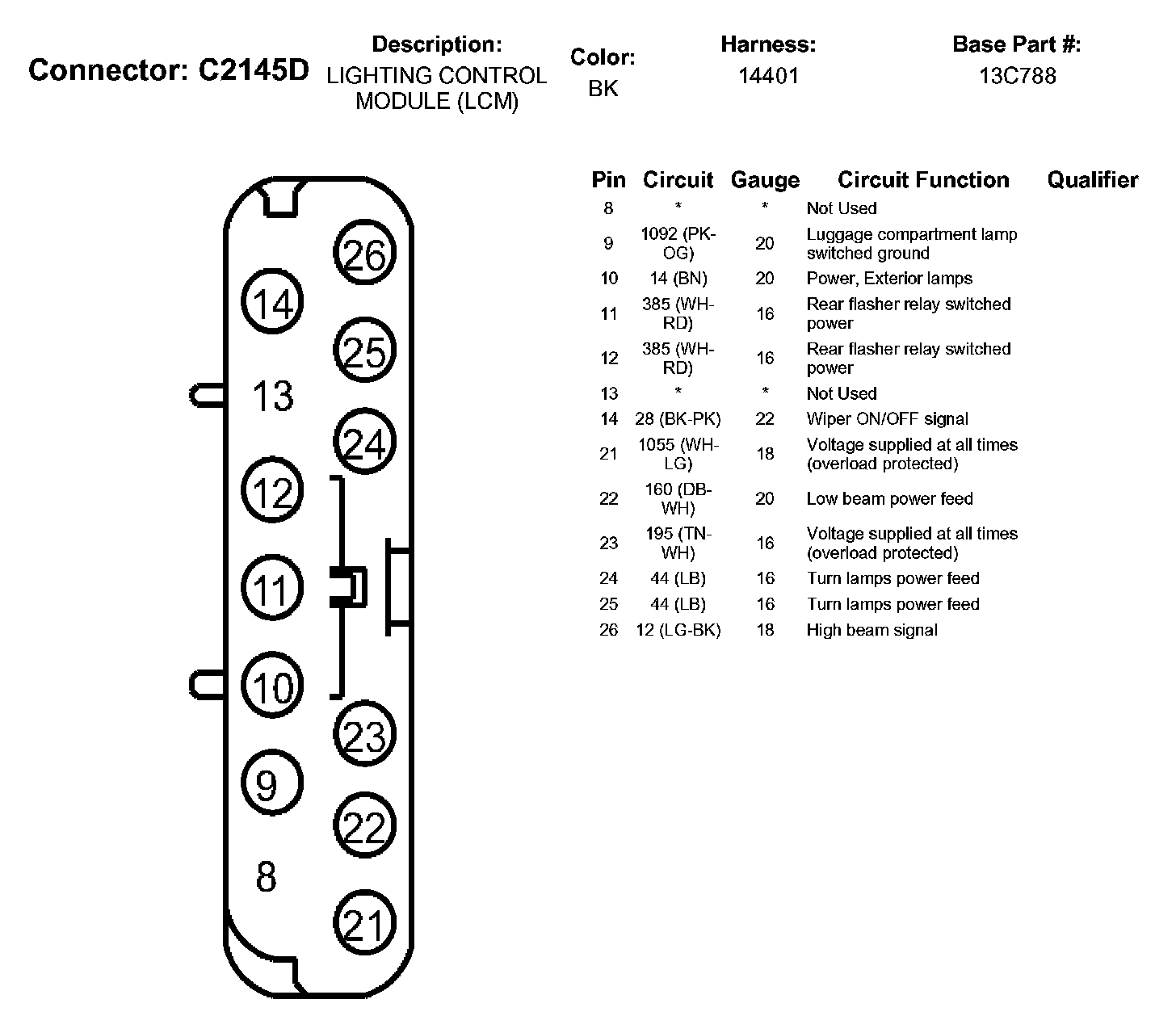 Connector: C2145D

Description:
LIGHTING CONTROL MODULE (LCM)

Color:
BK

Harness:
14401

Base Part #:
13C788

26
14
25
13
24
12
11
10
23
9
22
8
21

| Pin | Circuit | Gauge | Circuit Function | Qualifier |
|---|---|---|---|---|
| 8 | * | * | Not Used | |
| 9 | 1092 (PK-OG) | 20 | Luggage compartment lamp switched ground | |
| 10 | 14 (BN) | 20 | Power, Exterior lamps | |
| 11 | 385 (WH-RD) | 16 | Rear flasher relay switched power | |
| 12 | 385 (WH-RD) | 16 | Rear flasher relay switched power | |
| 13 | * | * | Not Used | |
| 14 | 28 (BK-PK) | 22 | Wiper ON/OFF signal | |
| 21 | 1055 (WH-LG) | 18 | Voltage supplied at all times (overload protected) | |
| 22 | 160 (DB-WH) | 20 | Low beam power feed | |
| 23 | 195 (TN-WH) | 16 | Voltage supplied at all times (overload protected) | |
| 24 | 44 (LB) | 16 | Turn lamps power feed | |
| 25 | 44 (LB) | 16 | Turn lamps power feed | |
| 26 | 12 (LG-BK) | 18 | High beam signal | |