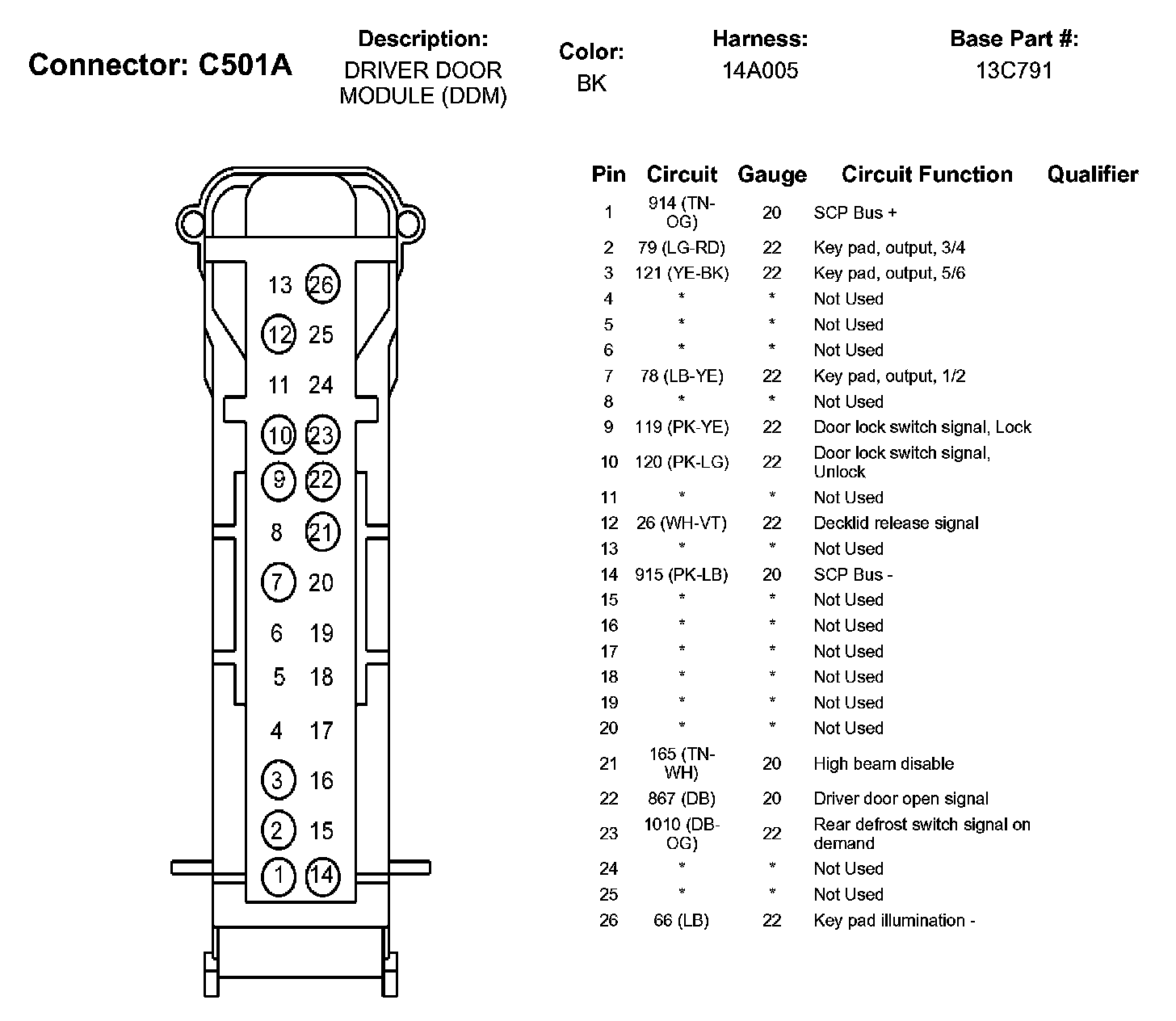 Connector: C501A

Description:
DRIVER DOOR MODULE (DDM)

Color:
BK

Harness:
14A005

Base Part #:
13C791

13 26
12 25
11 24
10 23
9 22
8 21
7 20
6 19
5 18
4 17
3 16
2 15
1 14

| Pin | Circuit | Gauge | Circuit Function | Qualifier |
|---|---|---|---|---|
| 1 | 914 (TN-OG) | 20 | SCP Bus + | |
| 2 | 79 (LG-RD) | 22 | Key pad, output, 3/4 | |
| 3 | 121 (YE-BK) | 22 | Key pad, output, 5/6 | |
| 4 | * | * | Not Used | |
| 5 | * | * | Not Used | |
| 6 | * | * | Not Used | |
| 7 | 78 (LB-YE) | 22 | Key pad, output, 1/2 | |
| 8 | * | * | Not Used | |
| 9 | 119 (PK-YE) | 22 | Door lock switch signal, Lock | |
| 10 | 120 (PK-LG) | 22 | Door lock switch signal, Unlock | |
| 11 | * | * | Not Used | |
| 12 | 26 (WH-VT) | 22 | Decklid release signal | |
| 13 | * | * | Not Used | |
| 14 | 915 (PK-LB) | 20 | SCP Bus - | |
| 15 | * | * | Not Used | |
| 16 | * | * | Not Used | |
| 17 | * | * | Not Used | |
| 18 | * | * | Not Used | |
| 19 | * | * | Not Used | |
| 20 | * | * | Not Used | |
| 21 | 165 (TN-WH) | 20 | High beam disable | |
| 22 | 867 (DB) | 20 | Driver door open signal | |
| 23 | 1010 (DB-OG) | 22 | Rear defrost switch signal on demand | |
| 24 | * | * | Not Used | |
| 25 | * | * | Not Used | |
| 26 | 66 (LB) | 22 | Key pad illumination - | |