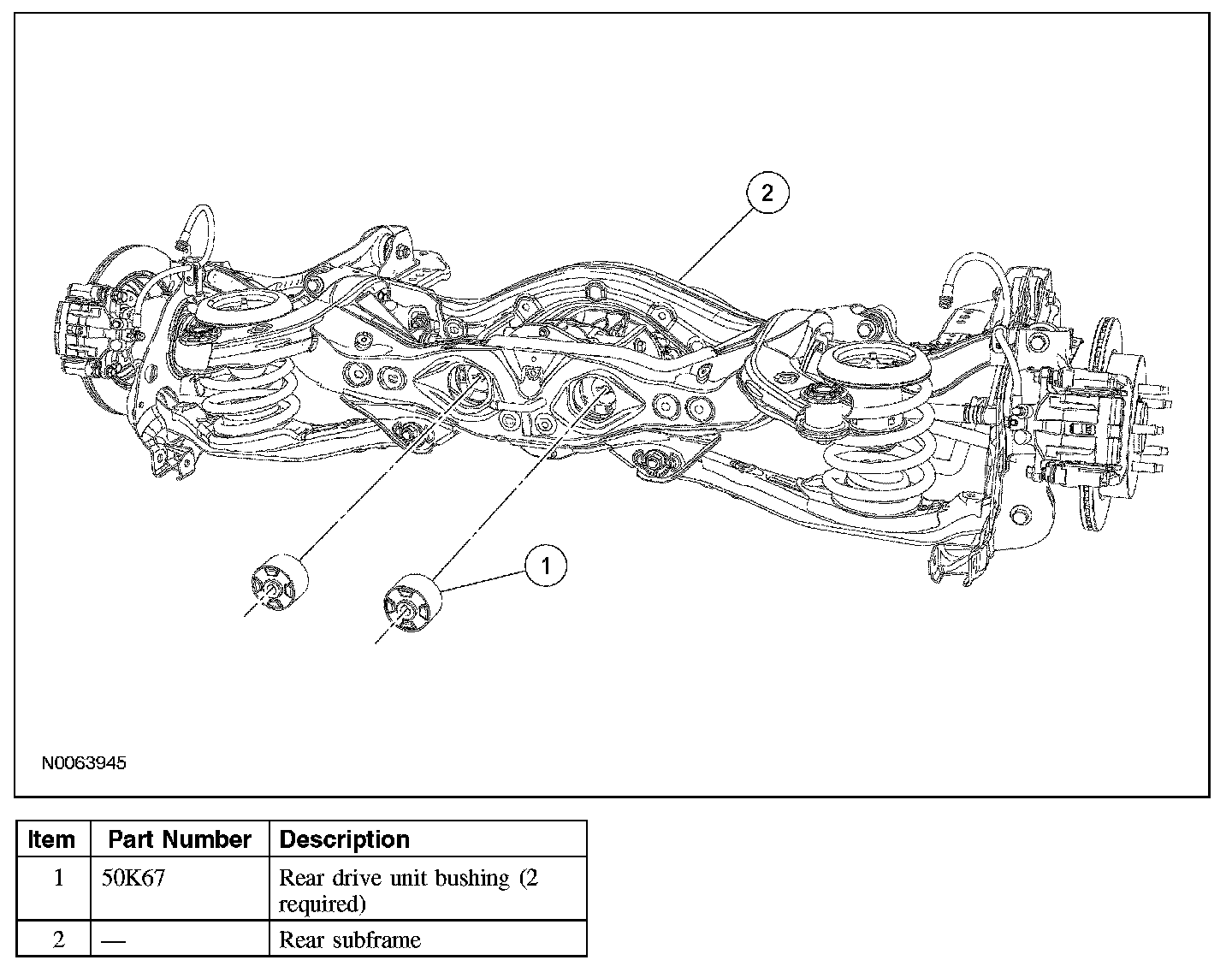 2

1

N0063945

| Item | Part Number | Description |
|---|---|---|
| 1 | 50K67 | Rear drive unit bushing (2 required) |
| 2 | — | Rear subframe |