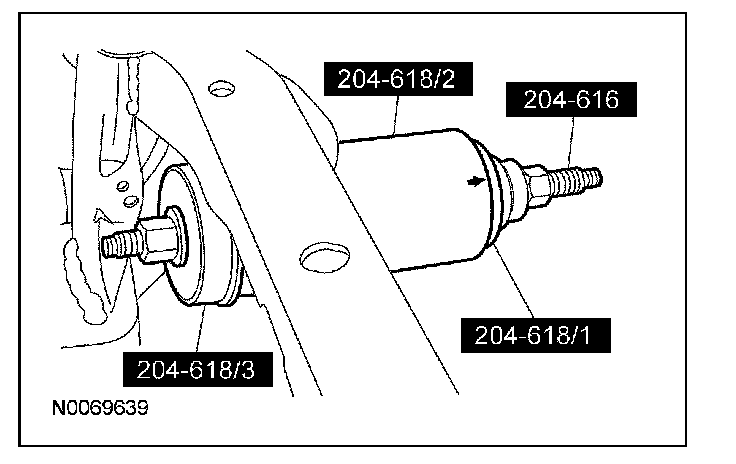 204-618/2

204-616

204-618/1

204-618/3

N0069639