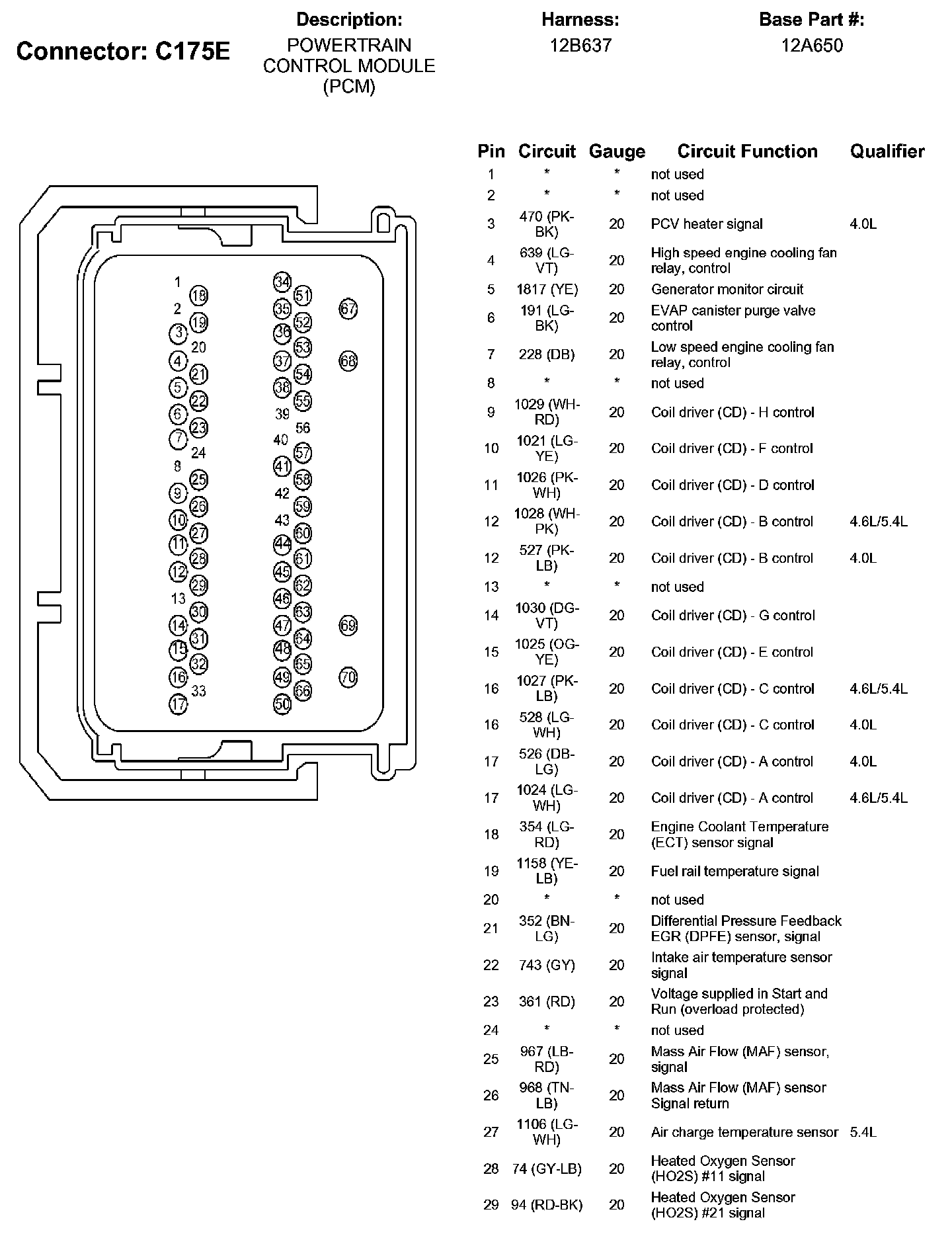 Connector: C175E

Description:
POWERTRAIN CONTROL MODULE (PCM)

Harness:
12B637

Base Part #:
12A650

1 2 3 4 5 6 7 8 9 10 11 12 13 14 15 16 17
18 19 20 21 22 23 24 25 26 27 28 29 30 31 32 33
34 35 36 37 38 39 40 41 42 43 44 45 46 47 48 49 50
51 52 53 54 55 56 57 58 59 60 61 62 63 64 65 66
67 68 69 70

| Pin | Circuit | Gauge | Circuit Function | Qualifier |
|---|---|---|---|---|
| 1 | * | * | not used | |
| 2 | * | * | not used | |
| 3 | 470 (PK-BK) | 20 | PCV heater signal | 4.0L |
| 4 | 639 (LG-VT) | 20 | High speed engine cooling fan relay, control | |
| 5 | 1817 (YE) | 20 | Generator monitor circuit | |
| 6 | 191 (LG-BK) | 20 | EVAP canister purge valve control | |
| 7 | 228 (DB) | 20 | Low speed engine cooling fan relay, control | |
| 8 | * | * | not used | |
| 9 | 1029 (WH-RD) | 20 | Coil driver (CD) - H control | |
| 10 | 1021 (LG-YE) | 20 | Coil driver (CD) - F control | |
| 11 | 1026 (PK-WH) | 20 | Coil driver (CD) - D control | |
| 12 | 1028 (WH-PK) | 20 | Coil driver (CD) - B control | 4.6L/5.4L |
| 12 | 527 (PK-LB) | 20 | Coil driver (CD) - B control | 4.0L |
| 13 | * | * | not used | |
| 14 | 1030 (DG-VT) | 20 | Coil driver (CD) - G control | |
| 15 | 1025 (OG-YE) | 20 | Coil driver (CD) - E control | |
| 16 | 1027 (PK-LB) | 20 | Coil driver (CD) - C control | 4.6L/5.4L |
| 16 | 528 (LG-WH) | 20 | Coil driver (CD) - C control | 4.0L |
| 17 | 526 (DB-LG) | 20 | Coil driver (CD) - A control | 4.0L |
| 17 | 1024 (LG-WH) | 20 | Coil driver (CD) - A control | 4.6L/5.4L |
| 18 | 354 (LG-RD) | 20 | Engine Coolant Temperature (ECT) sensor signal | |
| 19 | 1158 (YE-LB) | 20 | Fuel rail temperature signal | |
| 20 | * | * | not used | |
| 21 | 352 (BN-LG) | 20 | Differential Pressure Feedback EGR (DPFE) sensor, signal | |
| 22 | 743 (GY) | 20 | Intake air temperature sensor signal | |
| 23 | 361 (RD) | 20 | Voltage supplied in Start and Run (overload protected) | |
| 24 | * | * | not used | |
| 25 | 967 (LB-RD) | 20 | Mass Air Flow (MAF) sensor, signal | |
| 26 | 968 (TN-LB) | 20 | Mass Air Flow (MAF) sensor Signal return | |
| 27 | 1106 (LG-WH) | 20 | Air charge temperature sensor | 5.4L |
| 28 | 74 (GY-LB) | 20 | Heated Oxygen Sensor (HO2S) #11 signal | |
| 29 | 94 (RD-BK) | 20 | Heated Oxygen Sensor (HO2S) #21 signal | |