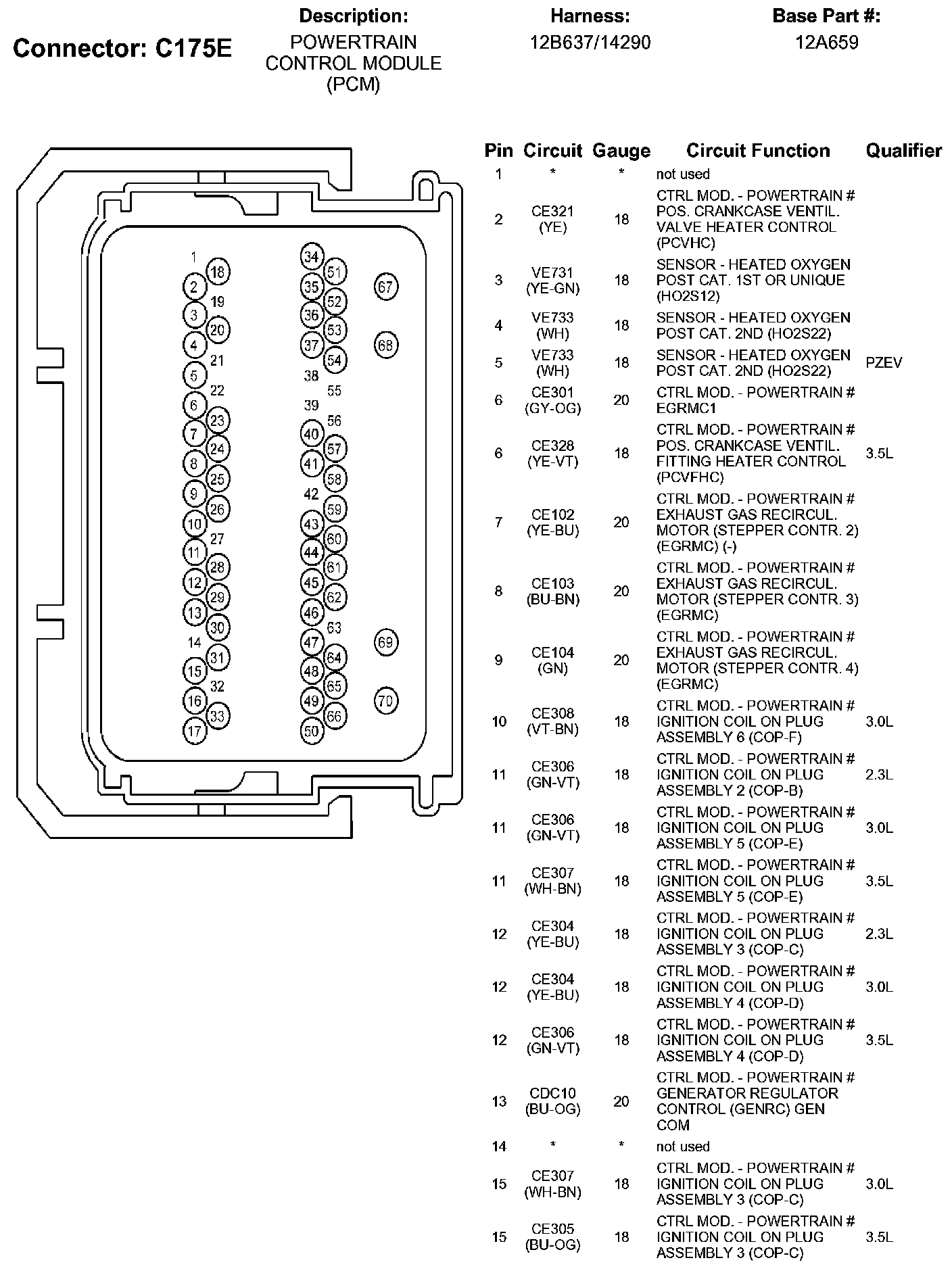 Connector: C175E

Description:
POWERTRAIN CONTROL MODULE (PCM)

Harness:
12B637/14290

Base Part #:
12A659

1 18 2 19 3 20 4 21 5 22 6 23 7 24 8 25 9 26 10 27 11 28 12 29 13 30 14 31 15 32 16 33 17

34 51 35 52 36 53 37 54 38 55 39 56 40 57 41 58 42 59 43 60 44 61 45 62 46 63 47 64 48 65 49 66 50

67 68 69 70

| Pin | Circuit | Gauge | Circuit Function | Qualifier |
|---|---|---|---|---|
| 1 | * | * | not used | |
| 2 | CE321 (YE) | 18 | CTRL MOD. - POWERTRAIN # POS. CRANKCASE VENTIL. VALVE HEATER CONTROL (PCVHC) | |
| 3 | VE731 (YE-GN) | 18 | SENSOR - HEATED OXYGEN POST CAT. 1ST OR UNIQUE (HO2S12) | |
| 4 | VE733 (WH) | 18 | SENSOR - HEATED OXYGEN POST CAT. 2ND (HO2S22) | |
| 5 | VE733 (WH) | 18 | SENSOR - HEATED OXYGEN POST CAT. 2ND (HO2S22) | PZEV |
| 6 | CE301 (GY-OG) | 20 | CTRL MOD. - POWERTRAIN # EGRMC1 | |
| 6 | CE328 (YE-VT) | 18 | CTRL MOD. - POWERTRAIN # POS. CRANKCASE VENTIL. FITTING HEATER CONTROL (PCVFHC) | 3.5L |
| 7 | CE102 (YE-BU) | 20 | CTRL MOD. - POWERTRAIN # EXHAUST GAS RECIRCUL. MOTOR (STEPPER CONTR. 2) (EGRMC) (-) | |
| 8 | CE103 (BU-BN) | 20 | CTRL MOD. - POWERTRAIN # EXHAUST GAS RECIRCUL. MOTOR (STEPPER CONTR. 3) (EGRMC) | |
| 9 | CE104 (GN) | 20 | CTRL MOD. - POWERTRAIN # EXHAUST GAS RECIRCUL. MOTOR (STEPPER CONTR. 4) (EGRMC) | |
| 10 | CE308 (VT-BN) | 18 | CTRL MOD. - POWERTRAIN # IGNITION COIL ON PLUG ASSEMBLY 6 (COP-F) | 3.0L |
| 11 | CE306 (GN-VT) | 18 | CTRL MOD. - POWERTRAIN # IGNITION COIL ON PLUG ASSEMBLY 2 (COP-B) | 2.3L |
| 11 | CE306 (GN-VT) | 18 | CTRL MOD. - POWERTRAIN # IGNITION COIL ON PLUG ASSEMBLY 5 (COP-E) | 3.0L |
| 11 | CE307 (WH-BN) | 18 | CTRL MOD. - POWERTRAIN # IGNITION COIL ON PLUG ASSEMBLY 5 (COP-E) | 3.5L |
| 12 | CE304 (YE-BU) | 18 | CTRL MOD. - POWERTRAIN # IGNITION COIL ON PLUG ASSEMBLY 3 (COP-C) | 2.3L |
| 12 | CE304 (YE-BU) | 18 | CTRL MOD. - POWERTRAIN # IGNITION COIL ON PLUG ASSEMBLY 4 (COP-D) | 3.0L |
| 12 | CE306 (GN-VT) | 18 | CTRL MOD. - POWERTRAIN # IGNITION COIL ON PLUG ASSEMBLY 4 (COP-D) | 3.5L |
| 13 | CDC10 (BU-OG) | 20 | CTRL MOD. - POWERTRAIN # GENERATOR REGULATOR CONTROL (GENRC) GEN COM | |
| 14 | * | * | not used | |
| 15 | CE307 (WH-BN) | 18 | CTRL MOD. - POWERTRAIN # IGNITION COIL ON PLUG ASSEMBLY 3 (COP-C) | 3.0L |
| 15 | CE305 (BU-OG) | 18 | CTRL MOD. - POWERTRAIN # IGNITION COIL ON PLUG ASSEMBLY 3 (COP-C) | 3.5L |