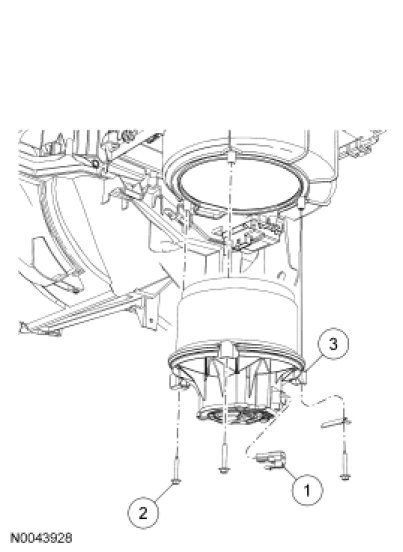 3

1

2

N0043928