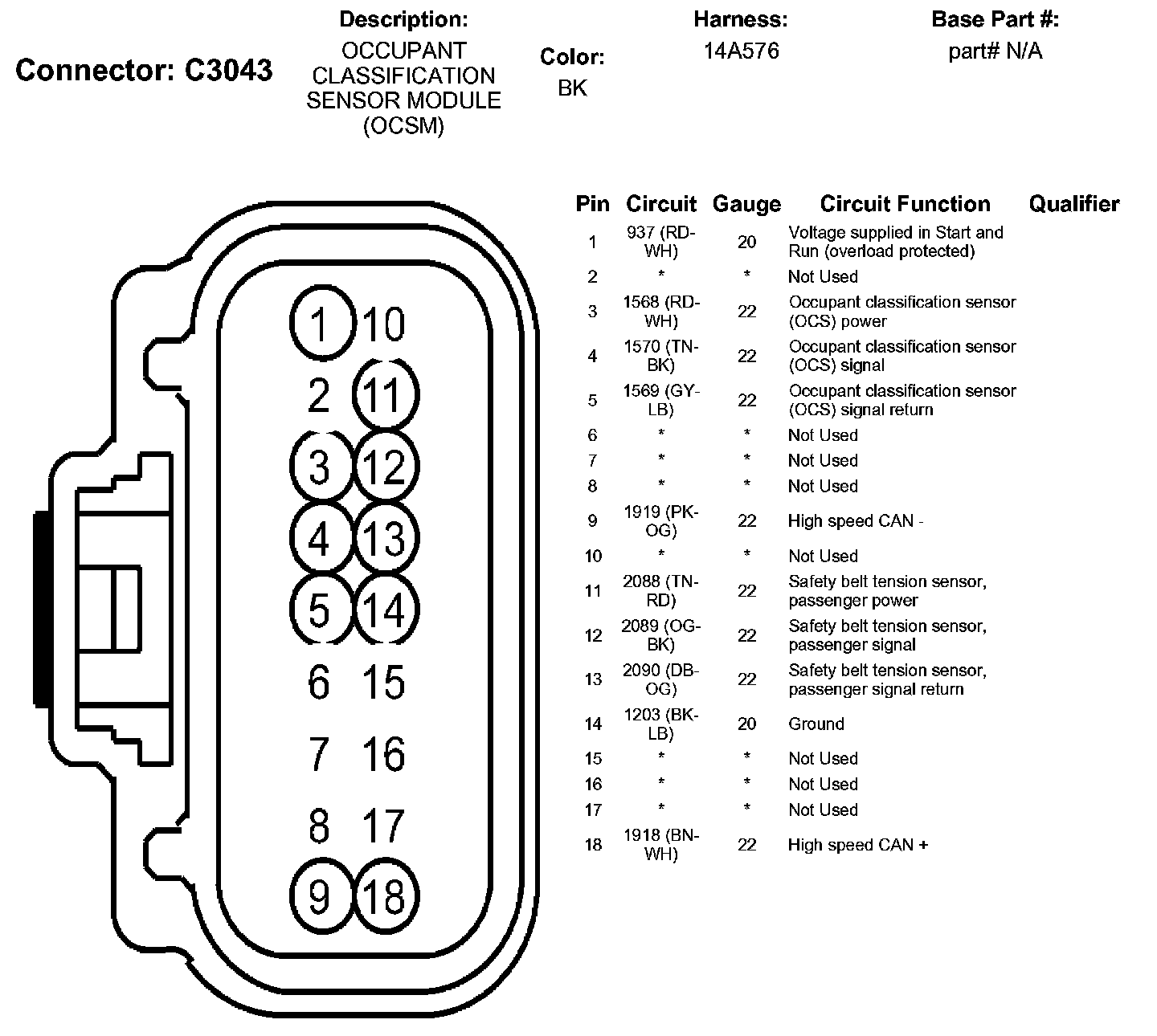 Connector: C3043

Description:
OCCUPANT CLASSIFICATION SENSOR MODULE (OCSM)

Color:
BK

Harness:
14A576

Base Part #:
part# N/A

1 10
2 11
3 12
4 13
5 14
6 15
7 16
8 17
9 18

| Pin | Circuit | Gauge | Circuit Function | Qualifier |
|---|---|---|---|---|
| 1 | 937 (RD-WH) | 20 | Voltage supplied in Start and Run (overload protected) | |
| 2 | * | * | Not Used | |
| 3 | 1568 (RD-WH) | 22 | Occupant classification sensor (OCS) power | |
| 4 | 1570 (TN-BK) | 22 | Occupant classification sensor (OCS) signal | |
| 5 | 1569 (GY-LB) | 22 | Occupant classification sensor (OCS) signal return | |
| 6 | * | * | Not Used | |
| 7 | * | * | Not Used | |
| 8 | * | * | Not Used | |
| 9 | 1919 (PK-OG) | 22 | High speed CAN - | |
| 10 | * | * | Not Used | |
| 11 | 2088 (TN-RD) | 22 | Safety belt tension sensor, passenger power | |
| 12 | 2089 (OG-BK) | 22 | Safety belt tension sensor, passenger signal | |
| 13 | 2090 (DB-OG) | 22 | Safety belt tension sensor, passenger signal return | |
| 14 | 1203 (BK-LB) | 20 | Ground | |
| 15 | * | * | Not Used | |
| 16 | * | * | Not Used | |
| 17 | * | * | Not Used | |
| 18 | 1918 (BN-WH) | 22 | High speed CAN + | |