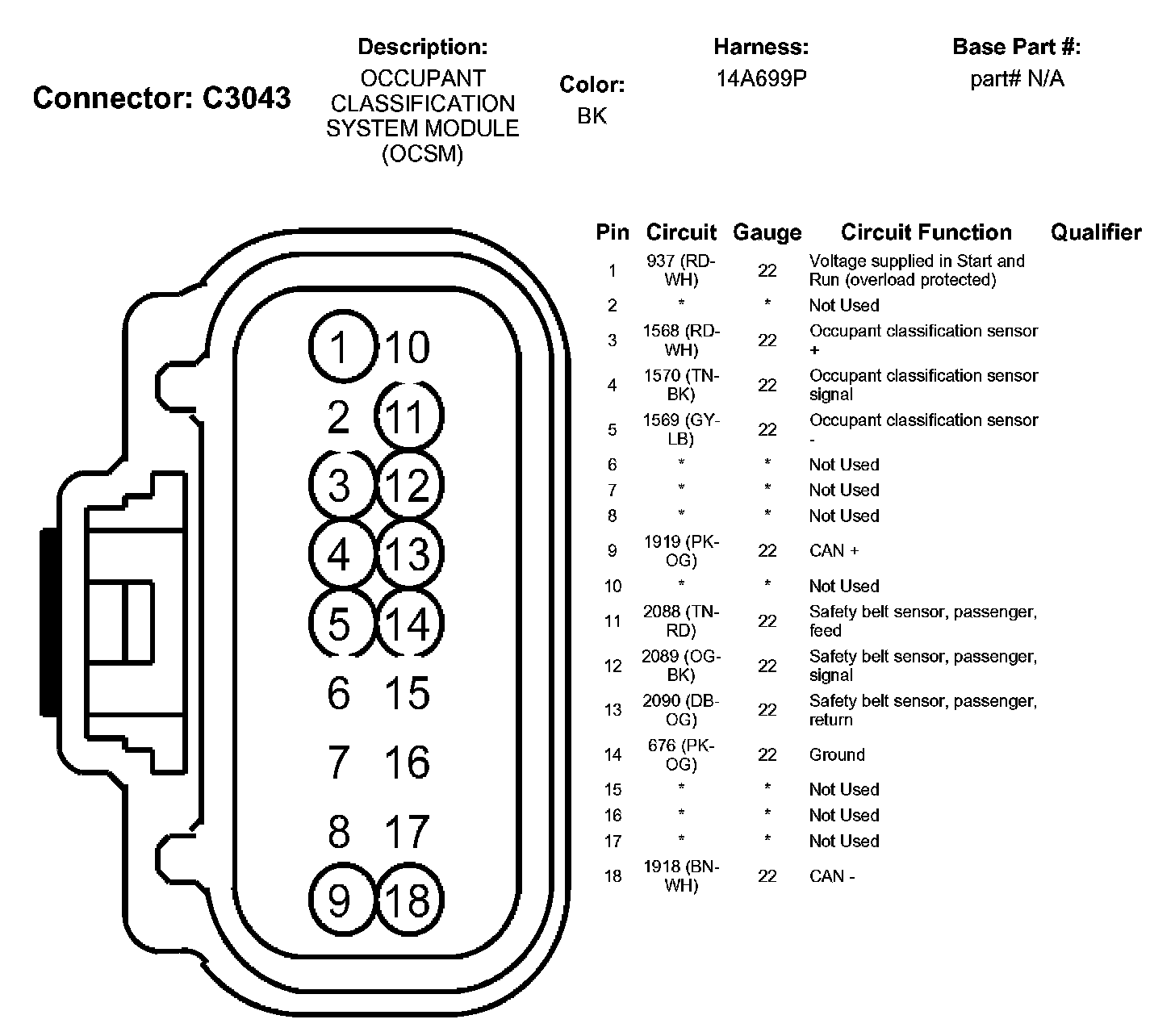 Connector: C3043

Description:
OCCUPANT CLASSIFICATION SYSTEM MODULE (OCSM)

Color:
BK

Harness:
14A699P

Base Part #:
part# N/A

1 10
2 11
3 12
4 13
5 14
6 15
7 16
8 17
9 18

| Pin | Circuit | Gauge | Circuit Function | Qualifier |
|---|---|---|---|---|
| 1 | 937 (RD-WH) | 22 | Voltage supplied in Start and Run (overload protected) | |
| 2 | * | * | Not Used | |
| 3 | 1568 (RD-WH) | 22 | Occupant classification sensor + | |
| 4 | 1570 (TN-BK) | 22 | Occupant classification sensor signal | |
| 5 | 1569 (GY-LB) | 22 | Occupant classification sensor - | |
| 6 | * | * | Not Used | |
| 7 | * | * | Not Used | |
| 8 | * | * | Not Used | |
| 9 | 1919 (PK-OG) | 22 | CAN + | |
| 10 | * | * | Not Used | |
| 11 | 2088 (TN-RD) | 22 | Safety belt sensor, passenger, feed | |
| 12 | 2089 (OG-BK) | 22 | Safety belt sensor, passenger, signal | |
| 13 | 2090 (DB-OG) | 22 | Safety belt sensor, passenger, return | |
| 14 | 676 (PK-OG) | 22 | Ground | |
| 15 | * | * | Not Used | |
| 16 | * | * | Not Used | |
| 17 | * | * | Not Used | |
| 18 | 1918 (BN-WH) | 22 | CAN - | |