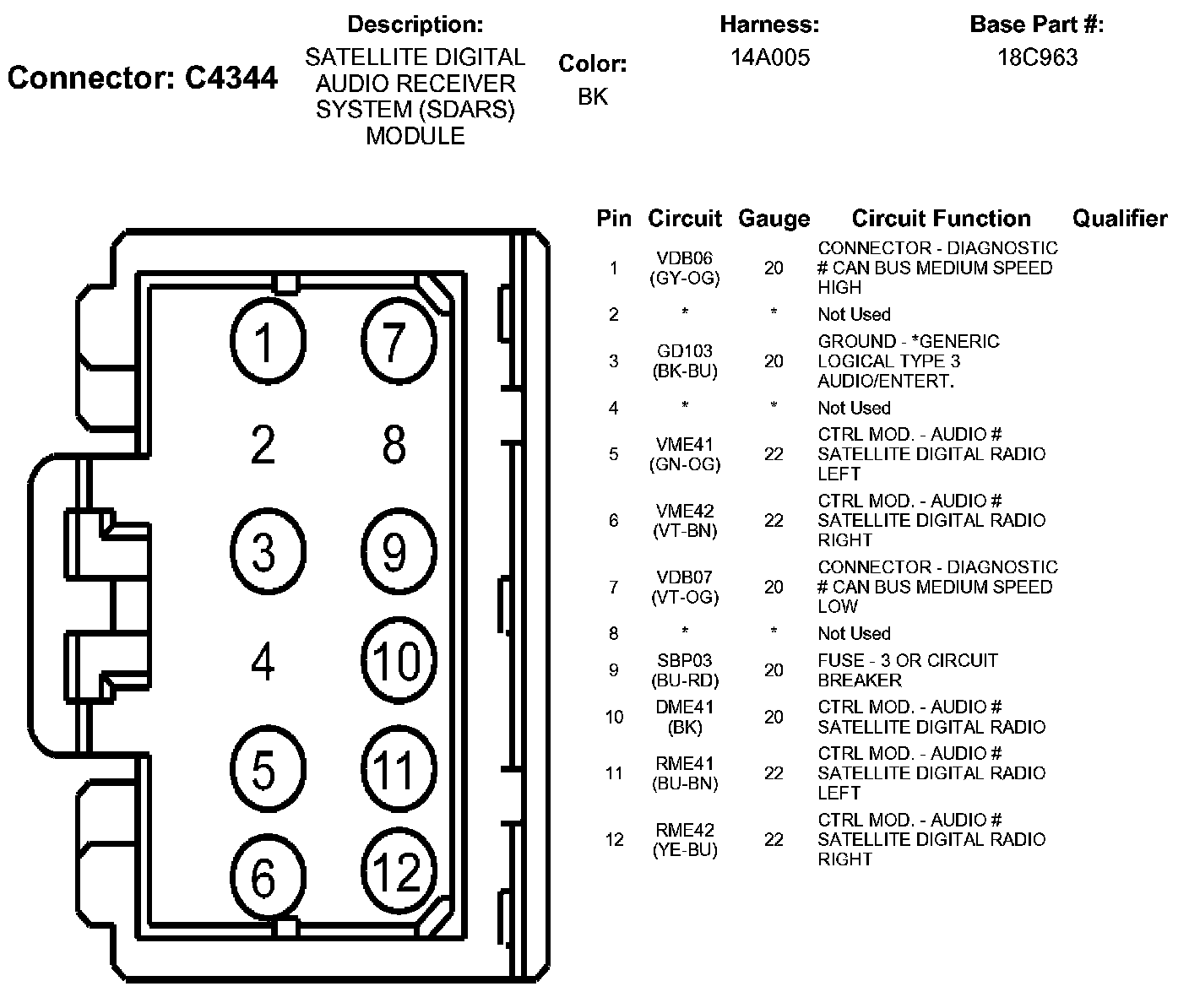 Connector: C4344

Description:
SATELLITE DIGITAL AUDIO RECEIVER SYSTEM (SDARS) MODULE

Color:
BK

Harness:
14A005

Base Part #:
18C963

1 7
2 8
3 9
4 10
5 11
6 12

| Pin | Circuit | Gauge | Circuit Function | Qualifier |
|---|---|---|---|---|
| 1 | VDB06 (GY-OG) | 20 | CONNECTOR - DIAGNOSTIC # CAN BUS MEDIUM SPEED HIGH | |
| 2 | * | * | Not Used | |
| 3 | GD103 (BK-BU) | 20 | GROUND - *GENERIC LOGICAL TYPE 3 AUDIO/ENTERT. | |
| 4 | * | * | Not Used | |
| 5 | VME41 (GN-OG) | 22 | CTRL MOD. - AUDIO # SATELLITE DIGITAL RADIO LEFT | |
| 6 | VME42 (VT-BN) | 22 | CTRL MOD. - AUDIO # SATELLITE DIGITAL RADIO RIGHT | |
| 7 | VDB07 (VT-OG) | 20 | CONNECTOR - DIAGNOSTIC # CAN BUS MEDIUM SPEED LOW | |
| 8 | * | * | Not Used | |
| 9 | SBP03 (BU-RD) | 20 | FUSE - 3 OR CIRCUIT BREAKER | |
| 10 | DME41 (BK) | 20 | CTRL MOD. - AUDIO # SATELLITE DIGITAL RADIO | |
| 11 | RME41 (BU-BN) | 22 | CTRL MOD. - AUDIO # SATELLITE DIGITAL RADIO LEFT | |
| 12 | RME42 (YE-BU) | 22 | CTRL MOD. - AUDIO # SATELLITE DIGITAL RADIO RIGHT | |