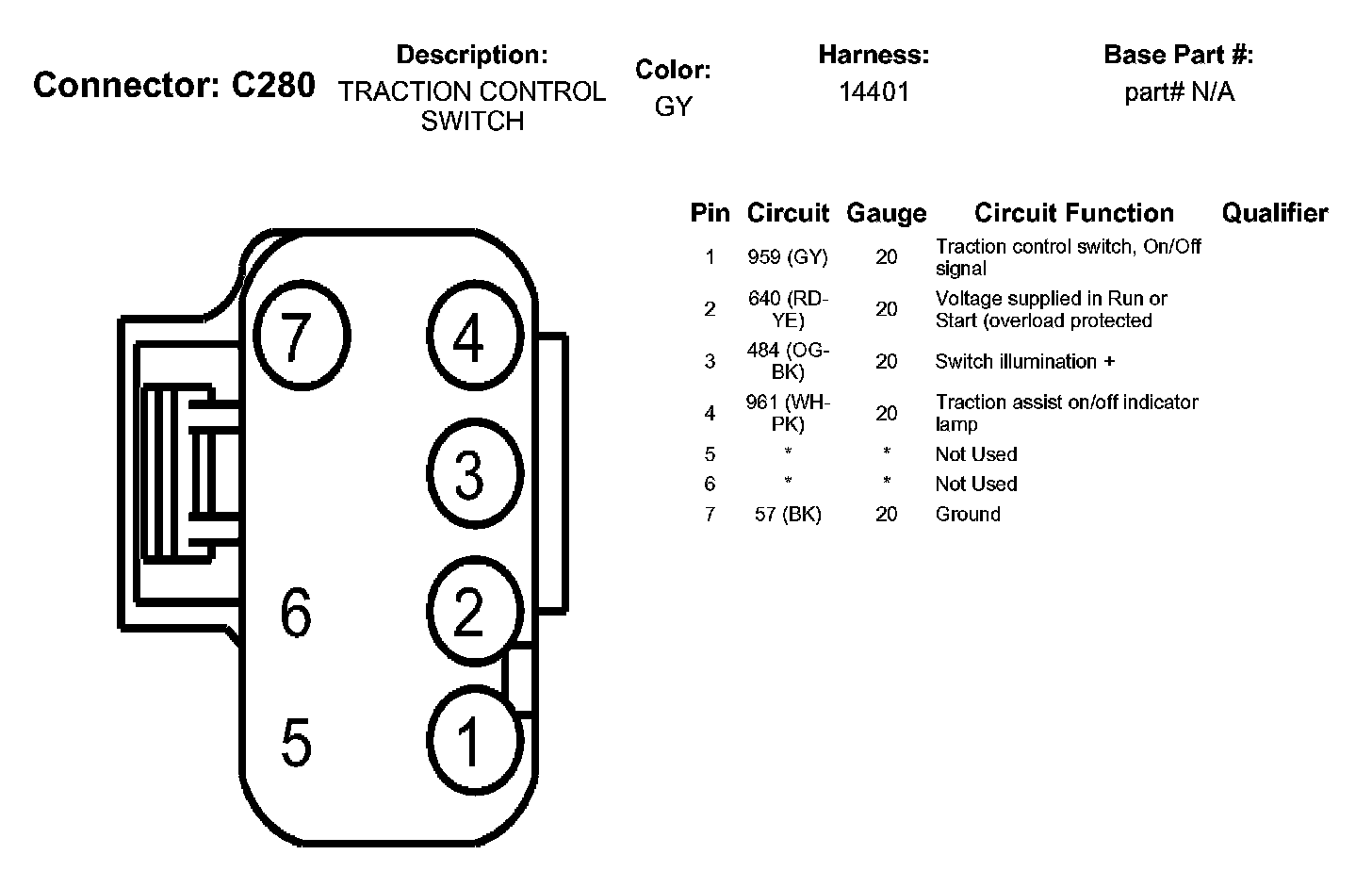 Connector: C280

Description:
TRACTION CONTROL SWITCH

Color:
GY

Harness:
14401

Base Part #:
part# N/A

7
4
3
6
2
5
1

| Pin | Circuit | Gauge | Circuit Function | Qualifier |
|---|---|---|---|---|
| 1 | 959 (GY) | 20 | Traction control switch, On/Off signal | |
| 2 | 640 (RD-YE) | 20 | Voltage supplied in Run or Start (overload protected | |
| 3 | 484 (OG-BK) | 20 | Switch illumination + | |
| 4 | 961 (WH-PK) | 20 | Traction assist on/off indicator lamp | |
| 5 | * | * | Not Used | |
| 6 | * | * | Not Used | |
| 7 | 57 (BK) | 20 | Ground | |