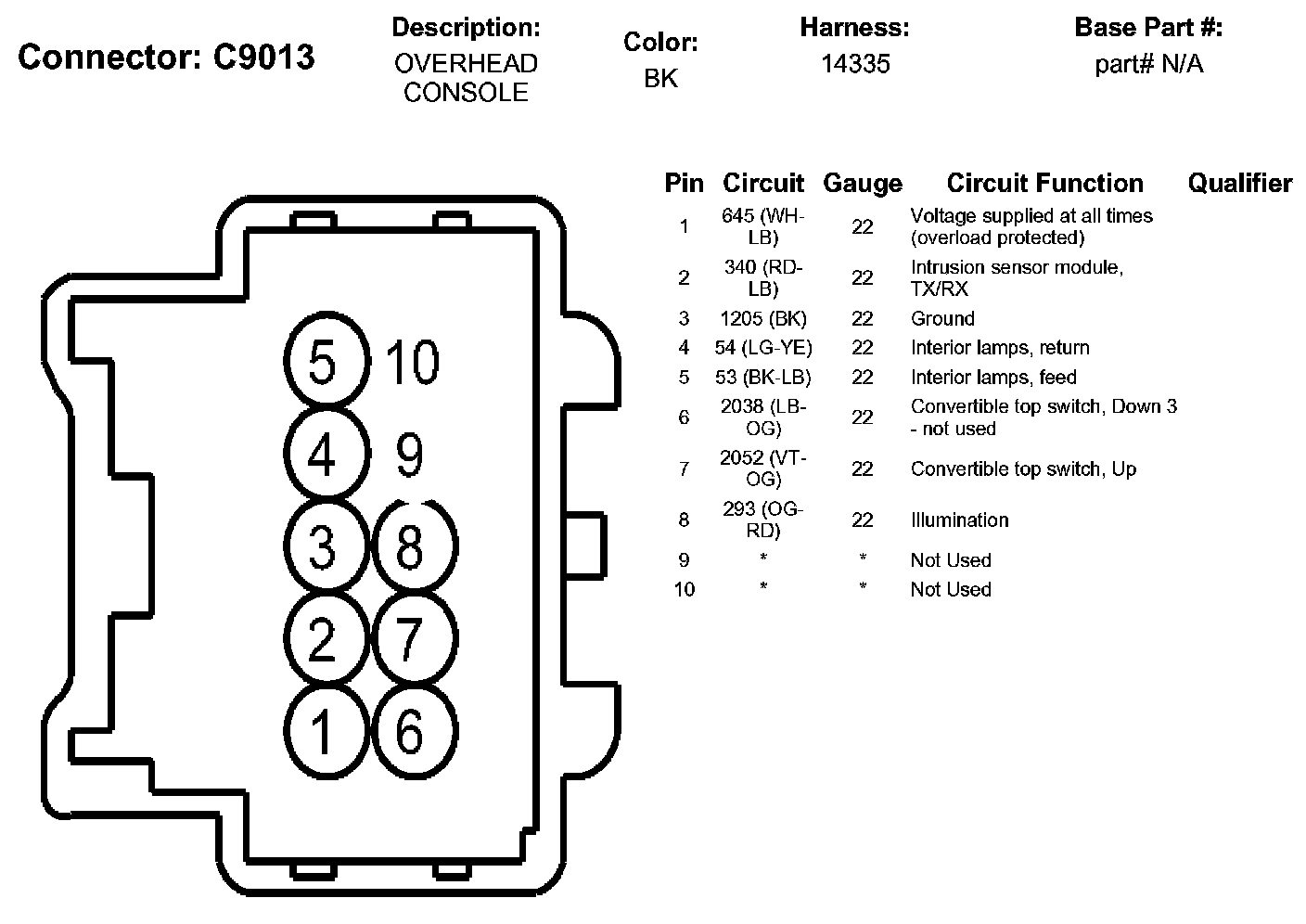 Connector: C9013

Description:
OVERHEAD CONSOLE

Color:
BK

Harness:
14335

Base Part #:
part# N/A

5 10
4 9
3 8
2 7
1 6

| Pin | Circuit | Gauge | Circuit Function | Qualifier |
|---|---|---|---|---|
| 1 | 645 (WH-LB) | 22 | Voltage supplied at all times (overload protected) | |
| 2 | 340 (RD-LB) | 22 | Intrusion sensor module, TX/RX | |
| 3 | 1205 (BK) | 22 | Ground | |
| 4 | 54 (LG-YE) | 22 | Interior lamps, return | |
| 5 | 53 (BK-LB) | 22 | Interior lamps, feed | |
| 6 | 2038 (LB-OG) | 22 | Convertible top switch, Down 3 - not used | |
| 7 | 2052 (VT-OG) | 22 | Convertible top switch, Up | |
| 8 | 293 (OG-RD) | 22 | Illumination | |
| 9 | * | * | Not Used | |
| 10 | * | * | Not Used | |