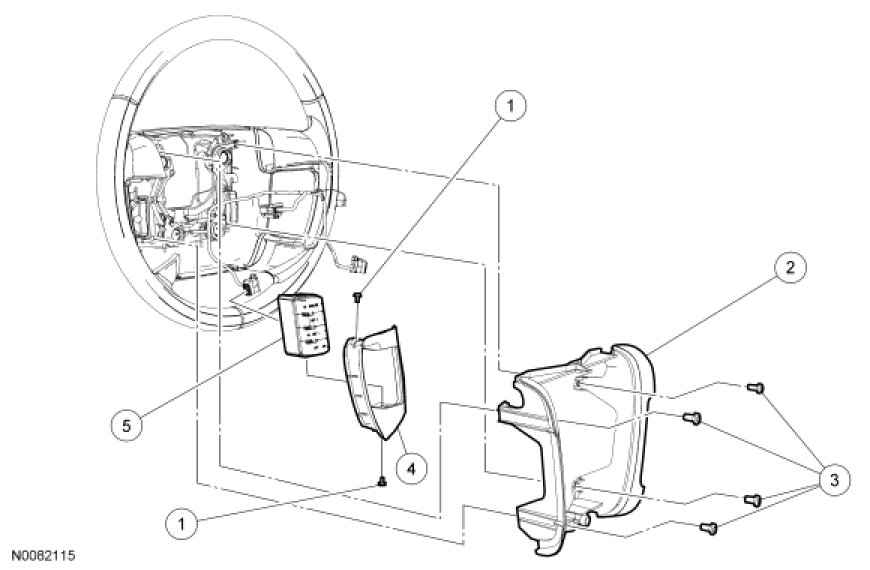 1
2
5
4
3
1
N0082115