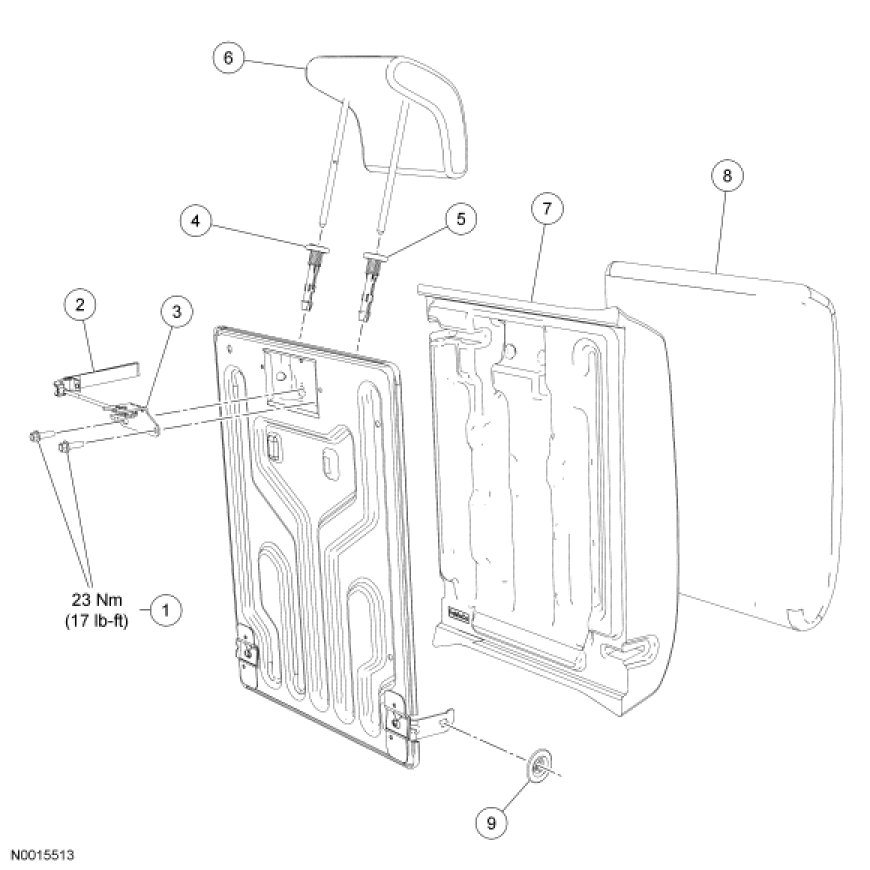 6
8
7
4
5
2
3
23 Nm
(17 lb-ft)
1
9
N0015513