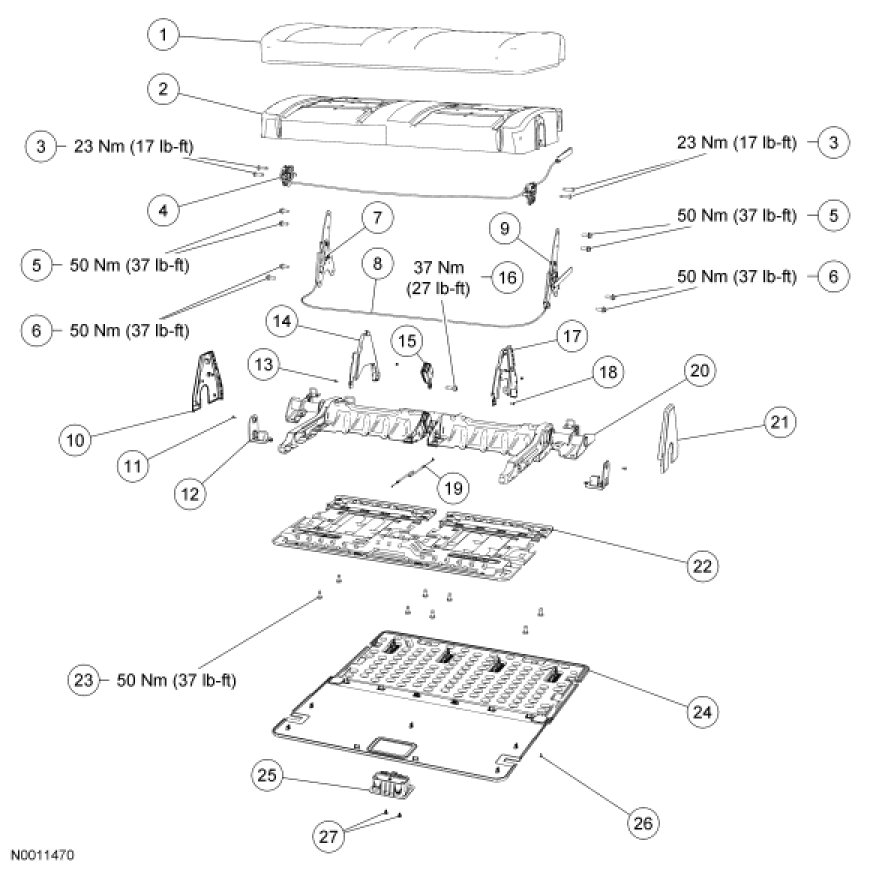 1

2

3 23 Nm (17 lb-ft)

23 Nm (17 lb-ft) 3

4

50 Nm (37 lb-ft) 5

7

9

5 50 Nm (37 lb-ft)

8

37 Nm (27 lb-ft) 16

50 Nm (37 lb-ft) 6

6 50 Nm (37 lb-ft)

14

15

17

13

18

20

10

21

11

12

19

22

23 50 Nm (37 lb-ft)

24

25

26

27

N0011470