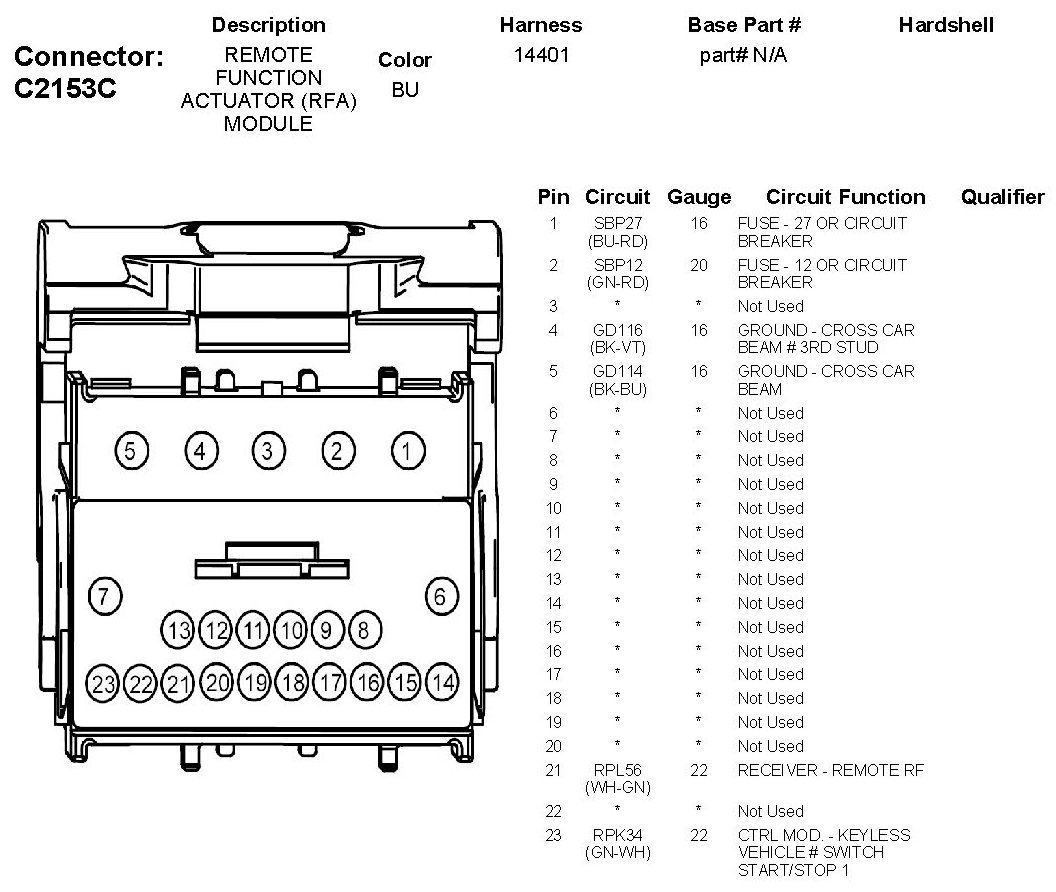 Connector: C2153C

| Description | Color | Harness | Base Part # | Hardshell |
|---|---|---|---|---|
| REMOTE FUNCTION ACTUATOR (RFA) MODULE | BU | 14401 | part# N/A | |

5 4 3 2 1
7 6
13 12 11 10 9 8
23 22 21 20 19 18 17 16 15 14

| Pin | Circuit | Gauge | Circuit Function | Qualifier |
|---|---|---|---|---|
| 1 | SBP27 (BU-RD) | 16 | FUSE - 27 OR CIRCUIT BREAKER | |
| 2 | SBP12 (GN-RD) | 20 | FUSE - 12 OR CIRCUIT BREAKER | |
| 3 | * | * | Not Used | |
| 4 | GD116 (BK-VT) | 16 | GROUND - CROSS CAR BEAM # 3RD STUD | |
| 5 | GD114 (BK-BU) | 16 | GROUND - CROSS CAR BEAM | |
| 6 | * | * | Not Used | |
| 7 | * | * | Not Used | |
| 8 | * | * | Not Used | |
| 9 | * | * | Not Used | |
| 10 | * | * | Not Used | |
| 11 | * | * | Not Used | |
| 12 | * | * | Not Used | |
| 13 | * | * | Not Used | |
| 14 | * | * | Not Used | |
| 15 | * | * | Not Used | |
| 16 | * | * | Not Used | |
| 17 | * | * | Not Used | |
| 18 | * | * | Not Used | |
| 19 | * | * | Not Used | |
| 20 | * | * | Not Used | |
| 21 | RPL56 (WH-GN) | 22 | RECEIVER - REMOTE RF | |
| 22 | * | * | Not Used | |
| 23 | RPK34 (GN-WH) | 22 | CTRL MOD. - KEYLESS VEHICLE # SWITCH START/STOP 1 | |