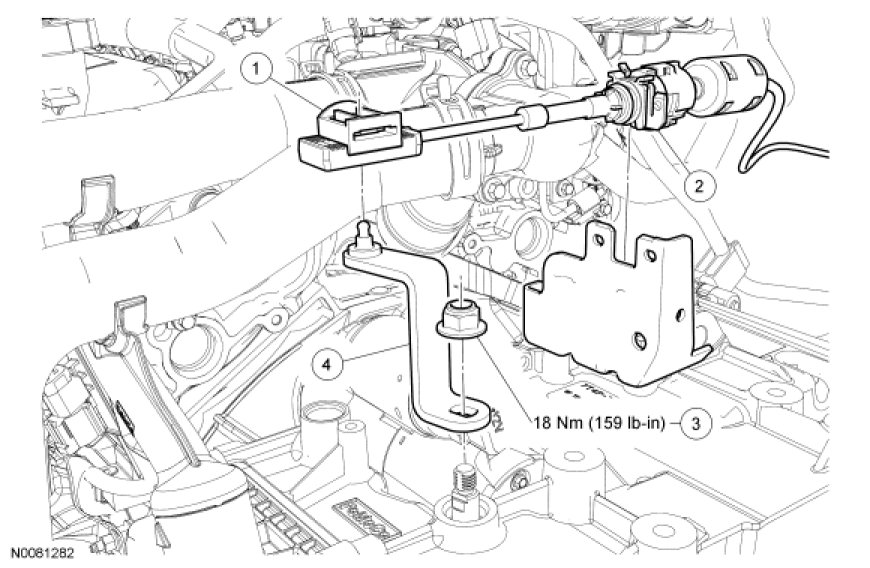 1

2

4

18 Nm (159 lb-in)

3

N0081282