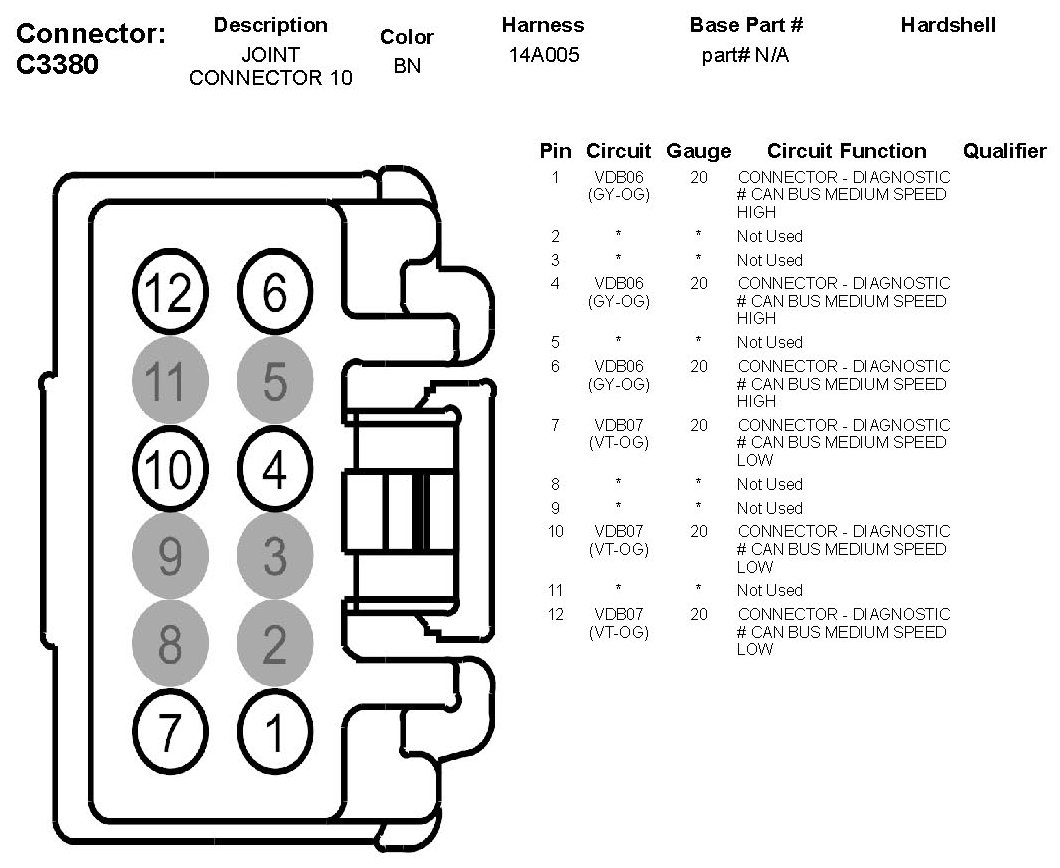 Connector: C3380

| Description | Color | Harness | Base Part # | Hardshell |
|---|---|---|---|---|
| JOINT CONNECTOR 10 | BN | 14A005 | part# N/A | |

12 6
11 5
10 4
9 3
8 2
7 1

| Pin | Circuit | Gauge | Circuit Function | Qualifier |
|---|---|---|---|---|
| 1 | VDB06 (GY-OG) | 20 | CONNECTOR - DIAGNOSTIC # CAN BUS MEDIUM SPEED HIGH | |
| 2 | * | * | Not Used | |
| 3 | * | * | Not Used | |
| 4 | VDB06 (GY-OG) | 20 | CONNECTOR - DIAGNOSTIC # CAN BUS MEDIUM SPEED HIGH | |
| 5 | * | * | Not Used | |
| 6 | VDB06 (GY-OG) | 20 | CONNECTOR - DIAGNOSTIC # CAN BUS MEDIUM SPEED HIGH | |
| 7 | VDB07 (VT-OG) | 20 | CONNECTOR - DIAGNOSTIC # CAN BUS MEDIUM SPEED LOW | |
| 8 | * | * | Not Used | |
| 9 | * | * | Not Used | |
| 10 | VDB07 (VT-OG) | 20 | CONNECTOR - DIAGNOSTIC # CAN BUS MEDIUM SPEED LOW | |
| 11 | * | * | Not Used | |
| 12 | VDB07 (VT-OG) | 20 | CONNECTOR - DIAGNOSTIC # CAN BUS MEDIUM SPEED LOW | |