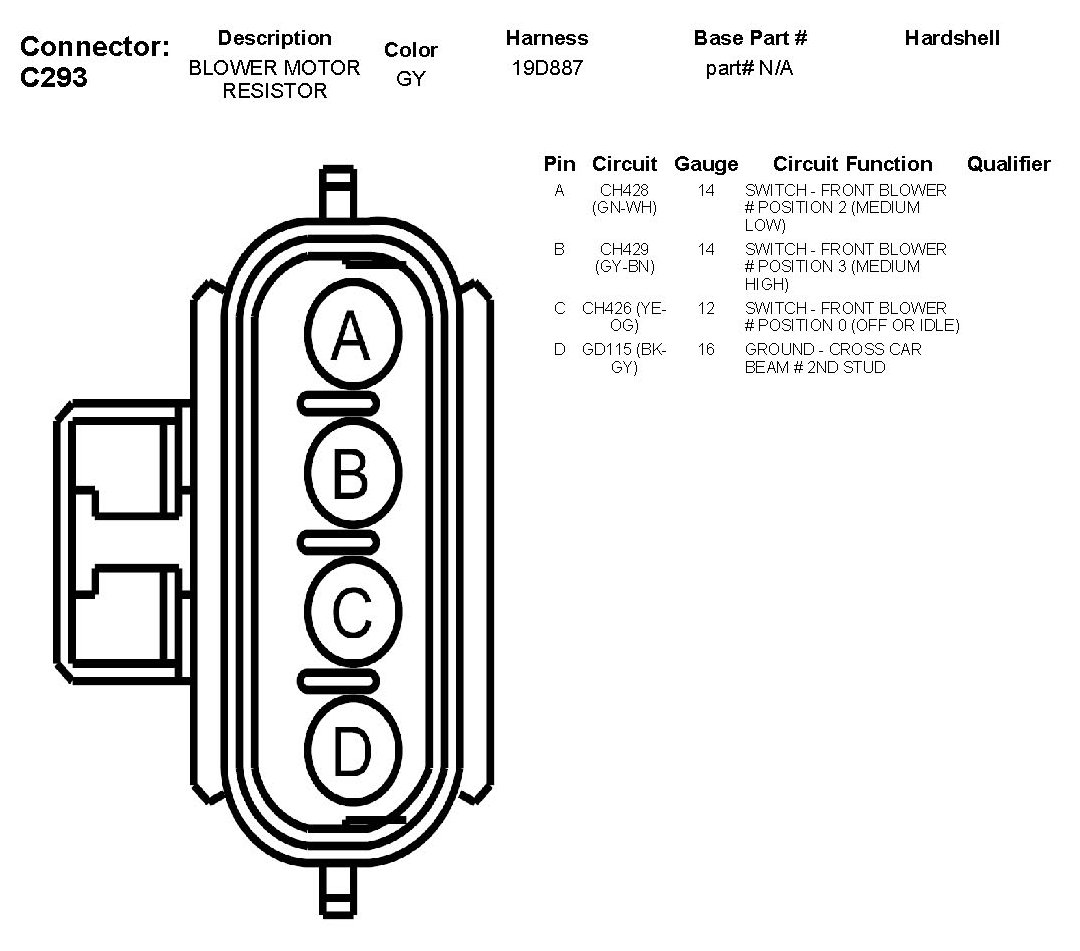 | Connector: C293 | Description | Color | Harness | Base Part # | Hardshell |
|---|---|---|---|---|---|
| | BLOWER MOTOR RESISTOR | GY | 19D887 | part# N/A | |

A

B

C

D

| Pin | Circuit | Gauge | Circuit Function | Qualifier |
|---|---|---|---|---|
| A | CH428 (GN-WH) | 14 | SWITCH - FRONT BLOWER # POSITION 2 (MEDIUM LOW) | |
| B | CH429 (GY-BN) | 14 | SWITCH - FRONT BLOWER # POSITION 3 (MEDIUM HIGH) | |
| C | CH426 (YE-OG) | 12 | SWITCH - FRONT BLOWER # POSITION 0 (OFF OR IDLE) | |
| D | GD115 (BK-GY) | 16 | GROUND - CROSS CAR BEAM # 2ND STUD | |