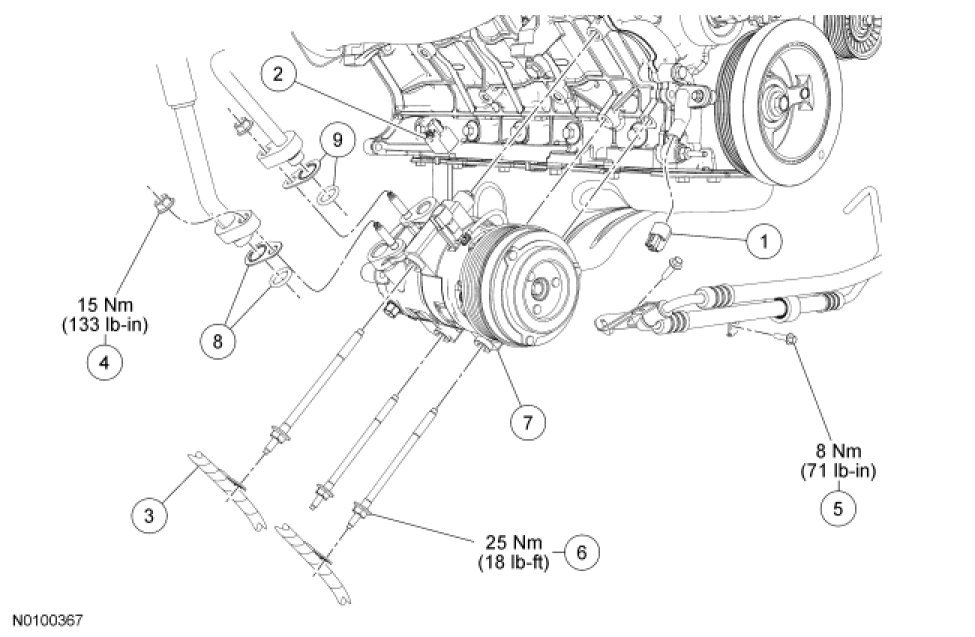 2
9
1
15 Nm
(133 lb-in)
4
8
7
8 Nm
(71 lb-in)
5
3
25 Nm
(18 lb-ft)
6
N0100367