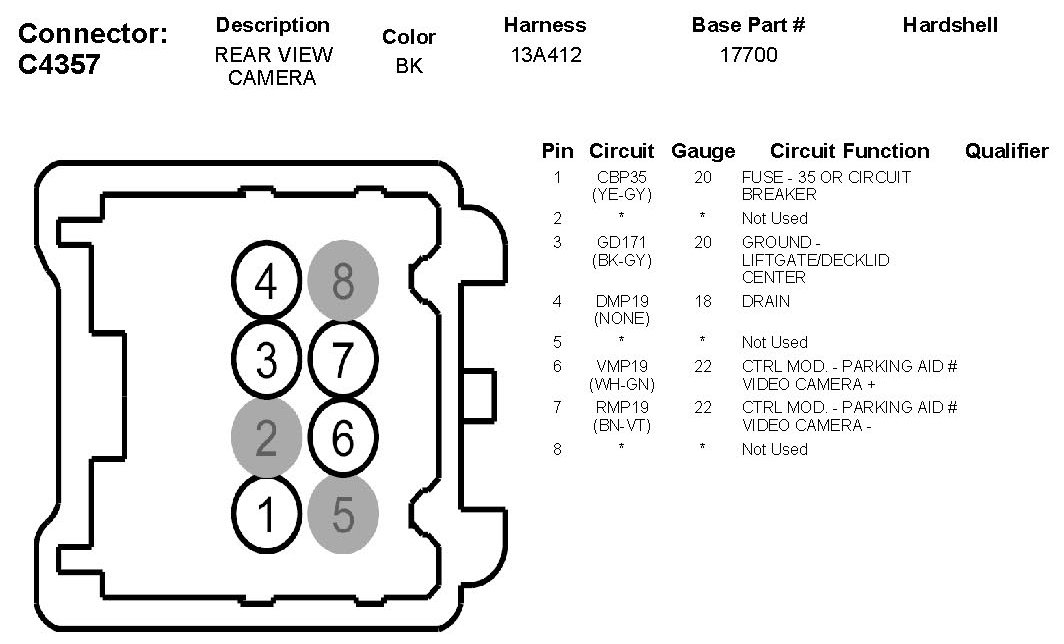 Connector: C4357

| Description | Color | Harness | Base Part # | Hardshell |
|---|---|---|---|---|
| REAR VIEW CAMERA | BK | 13A412 | 17700 | |

4 8
3 7
2 6
1 5

| Pin | Circuit | Gauge | Circuit Function | Qualifier |
|---|---|---|---|---|
| 1 | CBP35 (YE-GY) | 20 | FUSE - 35 OR CIRCUIT BREAKER | |
| 2 | * | * | Not Used | |
| 3 | GD171 (BK-GY) | 20 | GROUND - LIFTGATE/DECKLID CENTER | |
| 4 | DMP19 (NONE) | 18 | DRAIN | |
| 5 | * | * | Not Used | |
| 6 | VMP19 (WH-GN) | 22 | CTRL MOD. - PARKING AID # VIDEO CAMERA + | |
| 7 | RMP19 (BN-VT) | 22 | CTRL MOD. - PARKING AID # VIDEO CAMERA - | |
| 8 | * | * | Not Used | |