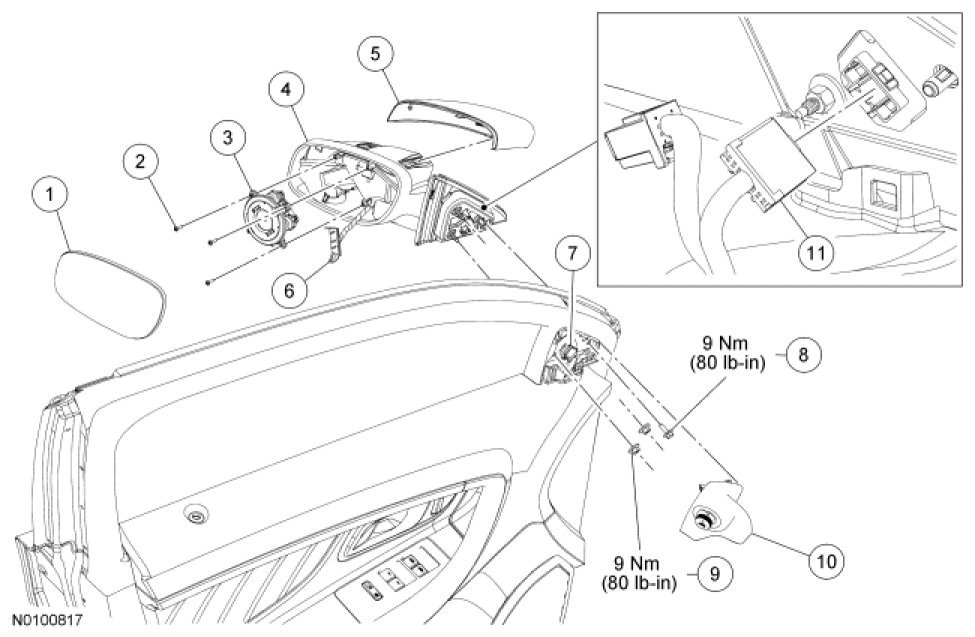 1
2
3
4
5
6
7
11
9 Nm
(80 lb-in)
8
9 Nm
(80 lb-in)
9
10
N0100817