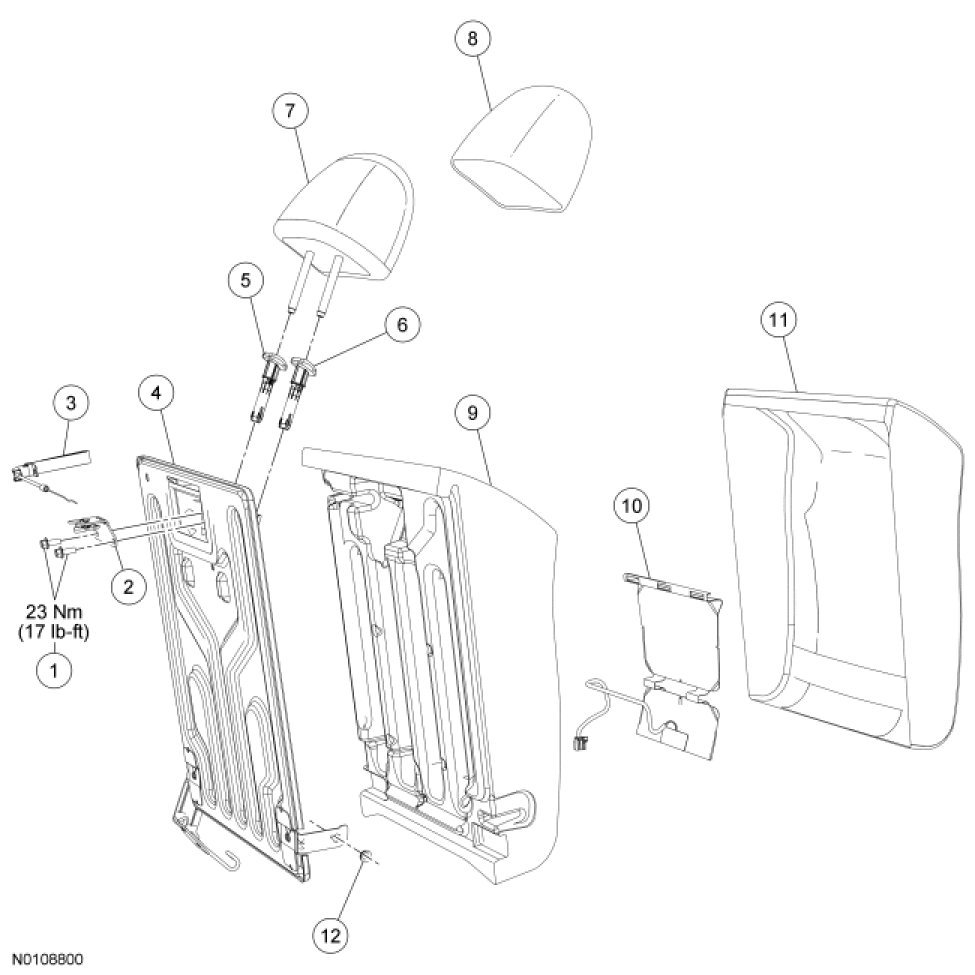 8
7
5
6
11
3
4
9
10
2
23 Nm
(17 lb-ft)
1
12
N0108800