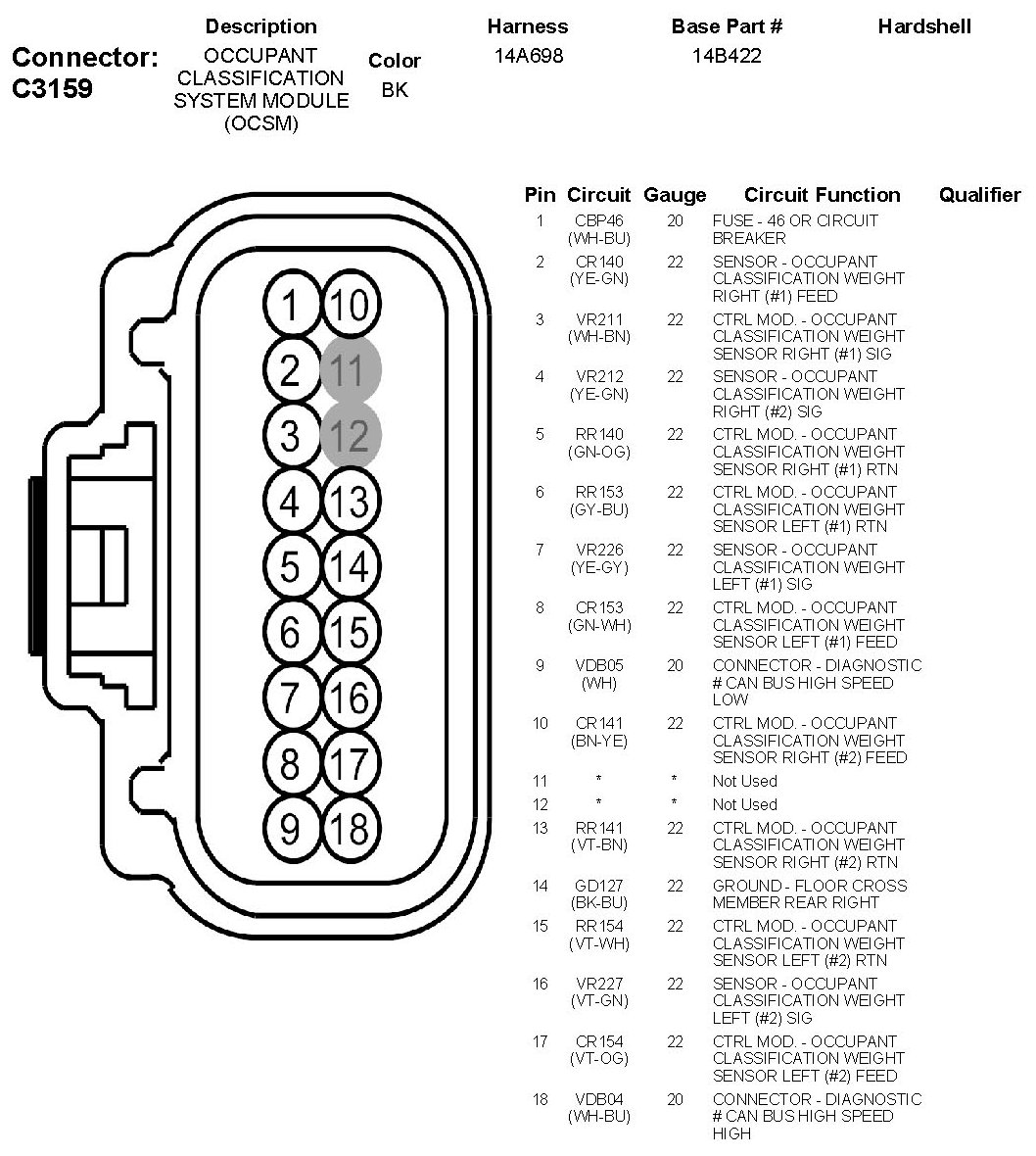 Connector: C3159

| Description | Color | Harness | Base Part # | Hardshell |
|---|---|---|---|---|
| OCCUPANT CLASSIFICATION SYSTEM MODULE (OCSM) | BK | 14A698 | 14B422 | |

1 10
2 11
3 12
4 13
5 14
6 15
7 16
8 17
9 18

| Pin | Circuit | Gauge | Circuit Function | Qualifier |
|---|---|---|---|---|
| 1 | CBP46 (WH-BU) | 20 | FUSE - 46 OR CIRCUIT BREAKER | |
| 2 | CR140 (YE-GN) | 22 | SENSOR - OCCUPANT CLASSIFICATION WEIGHT RIGHT (#1) FEED | |
| 3 | VR211 (WH-BN) | 22 | CTRL MOD. - OCCUPANT CLASSIFICATION WEIGHT SENSOR RIGHT (#1) SIG | |
| 4 | VR212 (YE-GN) | 22 | SENSOR - OCCUPANT CLASSIFICATION WEIGHT RIGHT (#2) SIG | |
| 5 | RR140 (GN-OG) | 22 | CTRL MOD. - OCCUPANT CLASSIFICATION WEIGHT SENSOR RIGHT (#1) RTN | |
| 6 | RR153 (GY-BU) | 22 | CTRL MOD. - OCCUPANT CLASSIFICATION WEIGHT SENSOR LEFT (#1) RTN | |
| 7 | VR226 (YE-GY) | 22 | SENSOR - OCCUPANT CLASSIFICATION WEIGHT LEFT (#1) SIG | |
| 8 | CR153 (GN-WH) | 22 | CTRL MOD. - OCCUPANT CLASSIFICATION WEIGHT SENSOR LEFT (#1) FEED | |
| 9 | VDB05 (WH) | 20 | CONNECTOR - DIAGNOSTIC # CAN BUS HIGH SPEED LOW | |
| 10 | CR141 (BN-YE) | 22 | CTRL MOD. - OCCUPANT CLASSIFICATION WEIGHT SENSOR RIGHT (#2) FEED | |
| 11 | * | * | Not Used | |
| 12 | * | * | Not Used | |
| 13 | RR141 (VT-BN) | 22 | CTRL MOD. - OCCUPANT CLASSIFICATION WEIGHT SENSOR RIGHT (#2) RTN | |
| 14 | GD127 (BK-BU) | 22 | GROUND - FLOOR CROSS MEMBER REAR RIGHT | |
| 15 | RR154 (VT-WH) | 22 | CTRL MOD. - OCCUPANT CLASSIFICATION WEIGHT SENSOR LEFT (#2) RTN | |
| 16 | VR227 (VT-GN) | 22 | SENSOR - OCCUPANT CLASSIFICATION WEIGHT LEFT (#2) SIG | |
| 17 | CR154 (VT-OG) | 22 | CTRL MOD. - OCCUPANT CLASSIFICATION WEIGHT SENSOR LEFT (#2) FEED | |
| 18 | VDB04 (WH-BU) | 20 | CONNECTOR - DIAGNOSTIC # CAN BUS HIGH SPEED HIGH | |