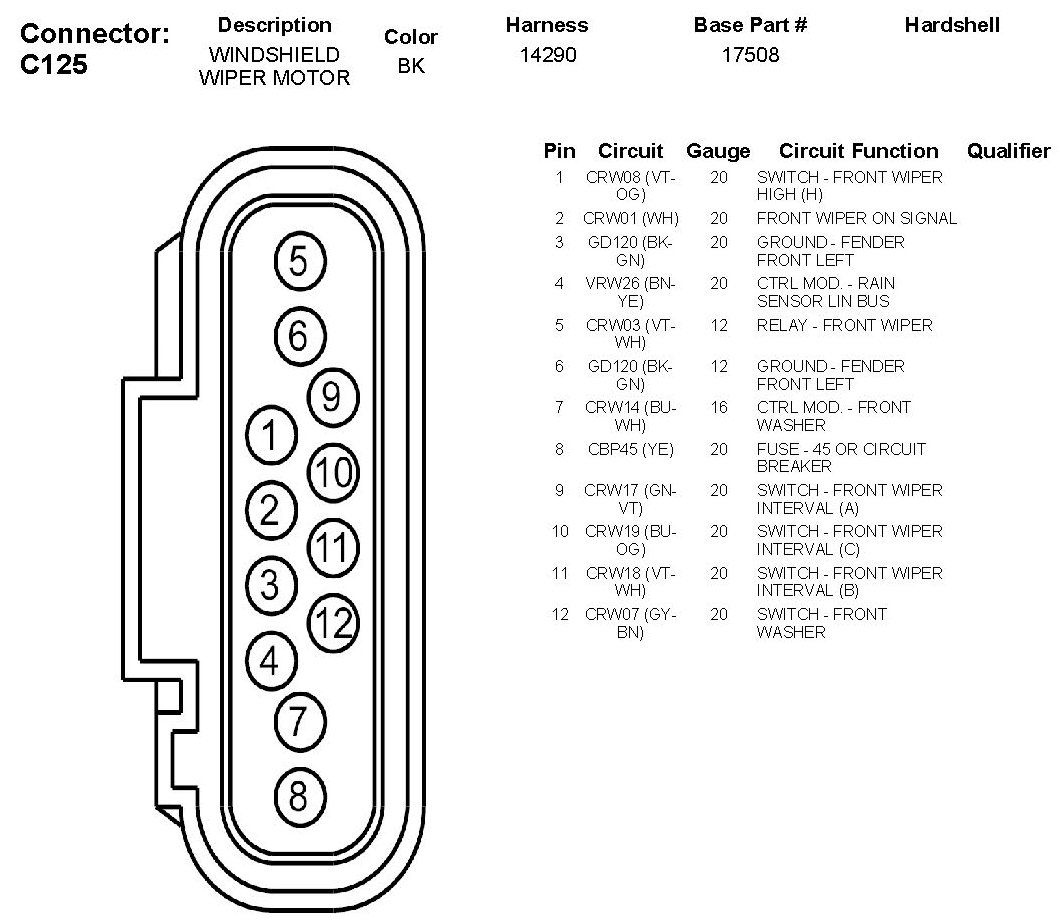 Connector: C125

| Description | Color | Harness | Base Part # | Hardshell |
|---|---|---|---|---|
| WINDSHIELD WIPER MOTOR | BK | 14290 | 17508 | |

5
6
9
1
10
2
11
3
12
4
7
8

| Pin | Circuit | Gauge | Circuit Function | Qualifier |
|---|---|---|---|---|
| 1 | CRW08 (VT-OG) | 20 | SWITCH - FRONT WIPER HIGH (H) | |
| 2 | CRW01 (WH) | 20 | FRONT WIPER ON SIGNAL | |
| 3 | GD120 (BK-GN) | 20 | GROUND - FENDER FRONT LEFT | |
| 4 | VRW26 (BN-YE) | 20 | CTRL MOD. - RAIN SENSOR LIN BUS | |
| 5 | CRW03 (VT-WH) | 12 | RELAY - FRONT WIPER | |
| 6 | GD120 (BK-GN) | 12 | GROUND - FENDER FRONT LEFT | |
| 7 | CRW14 (BU-WH) | 16 | CTRL MOD. - FRONT WASHER | |
| 8 | CBP45 (YE) | 20 | FUSE - 45 OR CIRCUIT BREAKER | |
| 9 | CRW17 (GN-VT) | 20 | SWITCH - FRONT WIPER INTERVAL (A) | |
| 10 | CRW19 (BU-OG) | 20 | SWITCH - FRONT WIPER INTERVAL (C) | |
| 11 | CRW18 (VT-WH) | 20 | SWITCH - FRONT WIPER INTERVAL (B) | |
| 12 | CRW07 (GY-BN) | 20 | SWITCH - FRONT WASHER | |