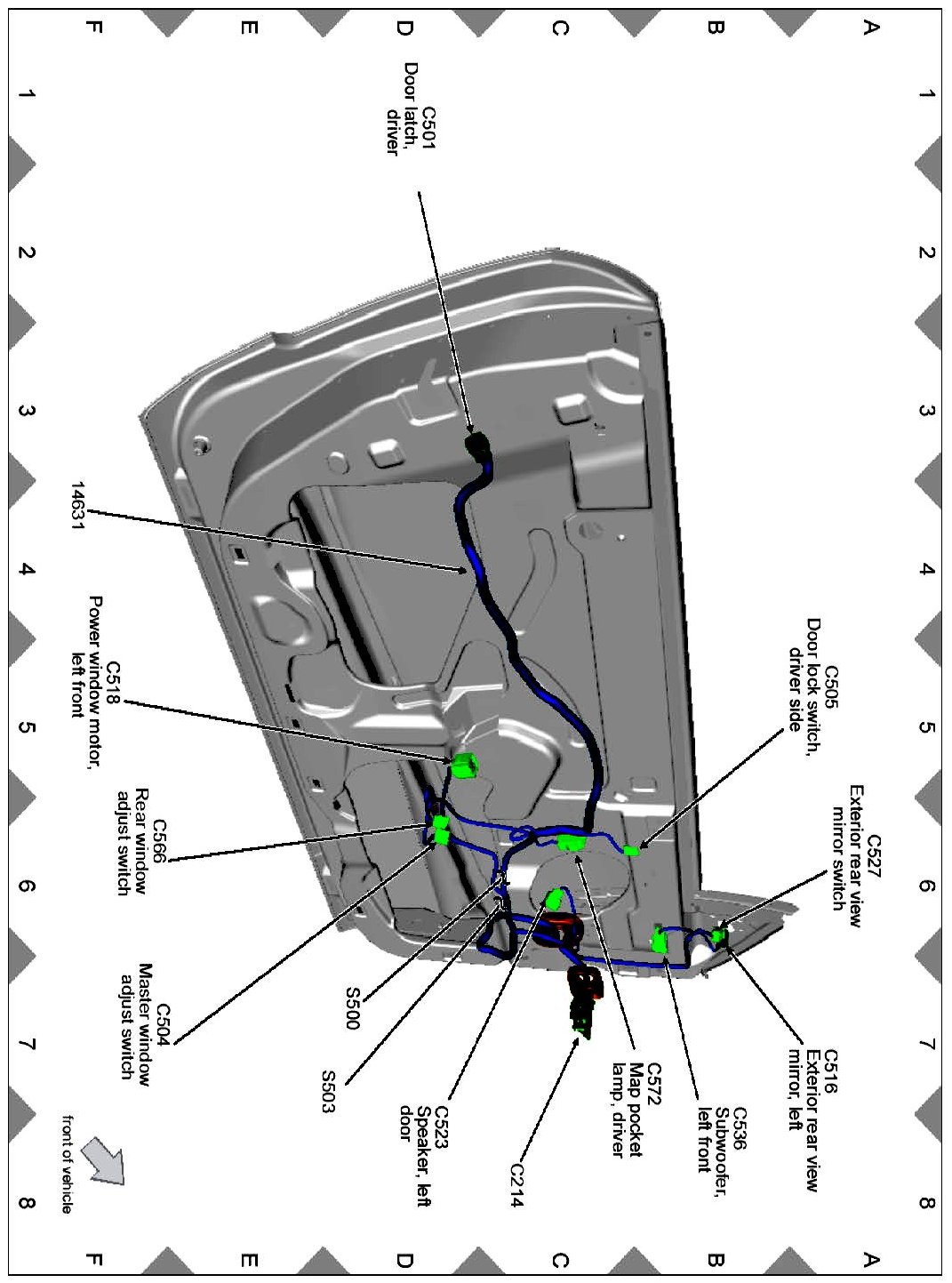 A B C D E F

1 2 3 4 5 6 7 8

C501
Door latch,
driver

14631

C505
Door lock switch,
driver side

C518
Power window motor,
left front

C527
Exterior rear view
mirror switch

C566
Rear window
adjust switch

C504
Master window
adjust switch

S500

S503

C523
Speaker, left
door

C572
Map pocket
lamp, driver

C536
Subwoofer,
left front

C516
Exterior rear view
mirror, left

C214

front of vehicle

1 2 3 4 5 6 7 8

A B C D E F