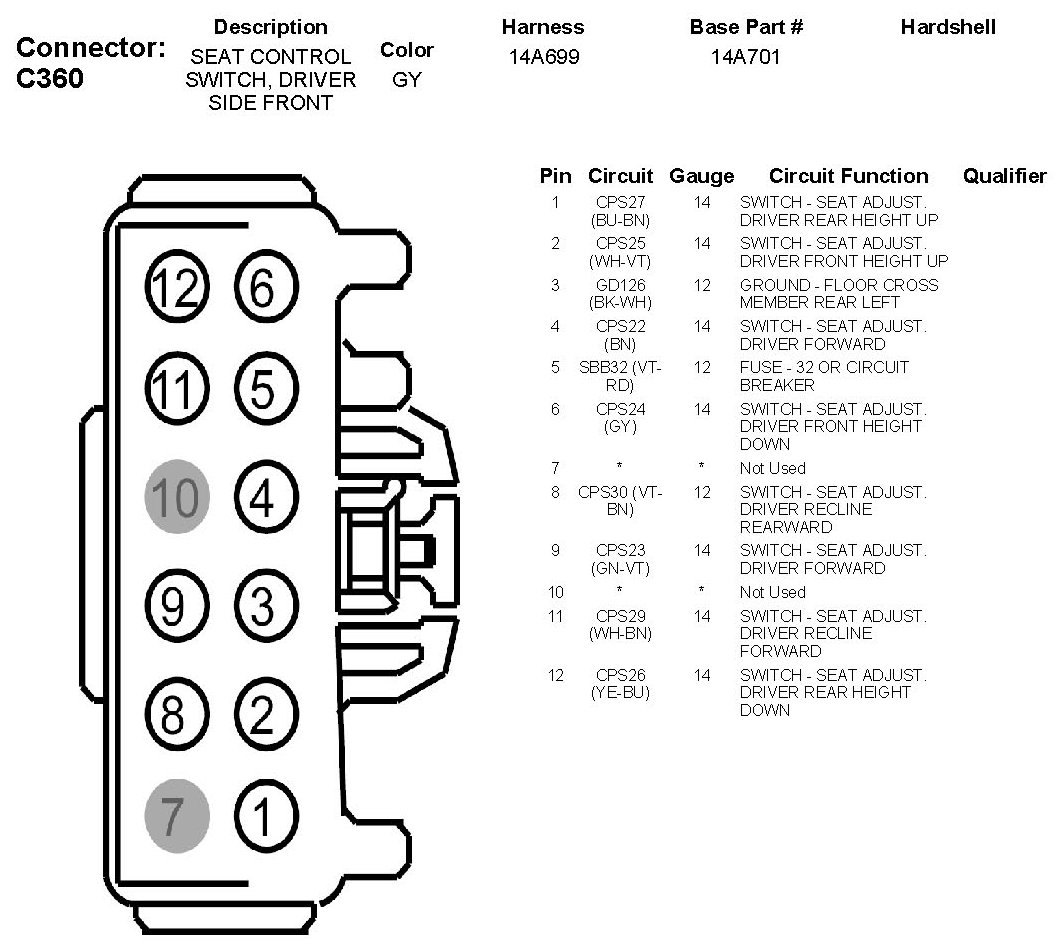 Connector: C360

| Description | Color | Harness | Base Part # | Hardshell |
|---|---|---|---|---|
| SEAT CONTROL SWITCH, DRIVER SIDE FRONT | GY | 14A699 | 14A701 | |

12 6
11 5
10 4
9 3
8 2
7 1

| Pin | Circuit | Gauge | Circuit Function | Qualifier |
|---|---|---|---|---|
| 1 | CPS27 (BU-BN) | 14 | SWITCH - SEAT ADJUST. DRIVER REAR HEIGHT UP | |
| 2 | CPS25 (WH-VT) | 14 | SWITCH - SEAT ADJUST. DRIVER FRONT HEIGHT UP | |
| 3 | GD126 (BK-WH) | 12 | GROUND - FLOOR CROSS MEMBER REAR LEFT | |
| 4 | CPS22 (BN) | 14 | SWITCH - SEAT ADJUST. DRIVER FORWARD | |
| 5 | SBB32 (VT-RD) | 12 | FUSE - 32 OR CIRCUIT BREAKER | |
| 6 | CPS24 (GY) | 14 | SWITCH - SEAT ADJUST. DRIVER FRONT HEIGHT DOWN | |
| 7 | * | * | Not Used | |
| 8 | CPS30 (VT-BN) | 12 | SWITCH - SEAT ADJUST. DRIVER RECLINE REARWARD | |
| 9 | CPS23 (GN-VT) | 14 | SWITCH - SEAT ADJUST. DRIVER FORWARD | |
| 10 | * | * | Not Used | |
| 11 | CPS29 (WH-BN) | 14 | SWITCH - SEAT ADJUST. DRIVER RECLINE FORWARD | |
| 12 | CPS26 (YE-BU) | 14 | SWITCH - SEAT ADJUST. DRIVER REAR HEIGHT DOWN | |