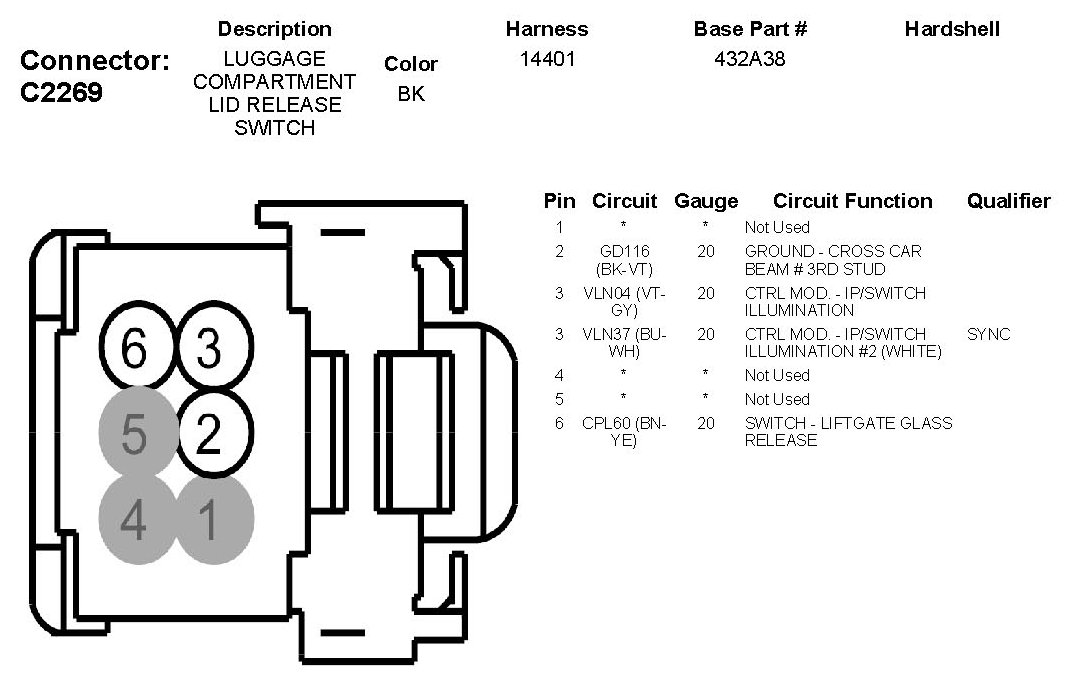 Connector: C2269

| Description | Color | Harness | Base Part # | Hardshell |
|---|---|---|---|---|
| LUGGAGE COMPARTMENT LID RELEASE SWITCH | BK | 14401 | 432A38 | |

6 3
5 2
4 1

| Pin | Circuit | Gauge | Circuit Function | Qualifier |
|---|---|---|---|---|
| 1 | * | * | Not Used | |
| 2 | GD116 (BK-VT) | 20 | GROUND - CROSS CAR BEAM # 3RD STUD | |
| 3 | VLN04 (VT-GY) | 20 | CTRL MOD. - IP/SWITCH ILLUMINATION | |
| 3 | VLN37 (BU-WH) | 20 | CTRL MOD. - IP/SWITCH ILLUMINATION #2 (WHITE) | SYNC |
| 4 | * | * | Not Used | |
| 5 | * | * | Not Used | |
| 6 | CPL60 (BN-YE) | 20 | SWITCH - LIFTGATE GLASS RELEASE | |