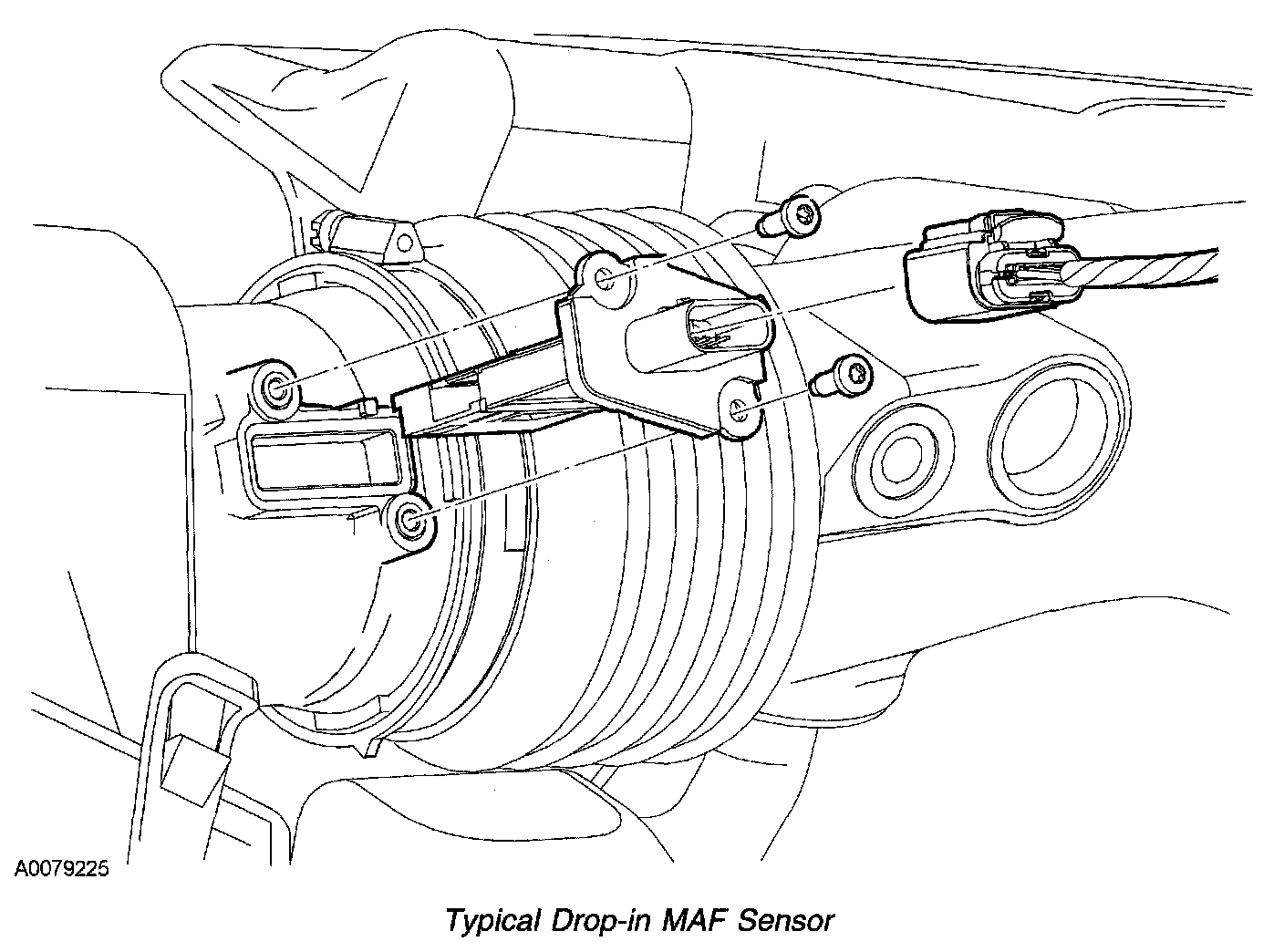 A0079225

Typical Drop-in MAF Sensor