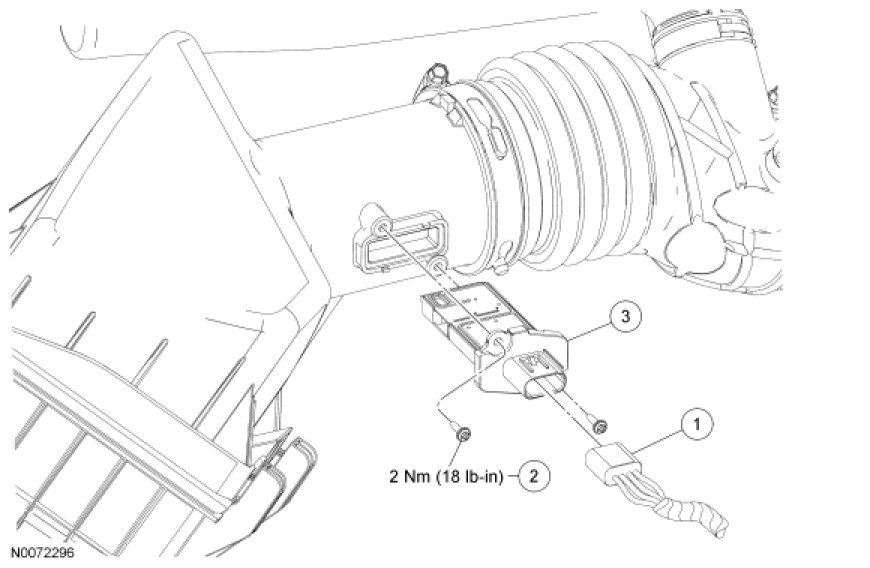 3

1

2 Nm (18 lb-in)

2

N0072296