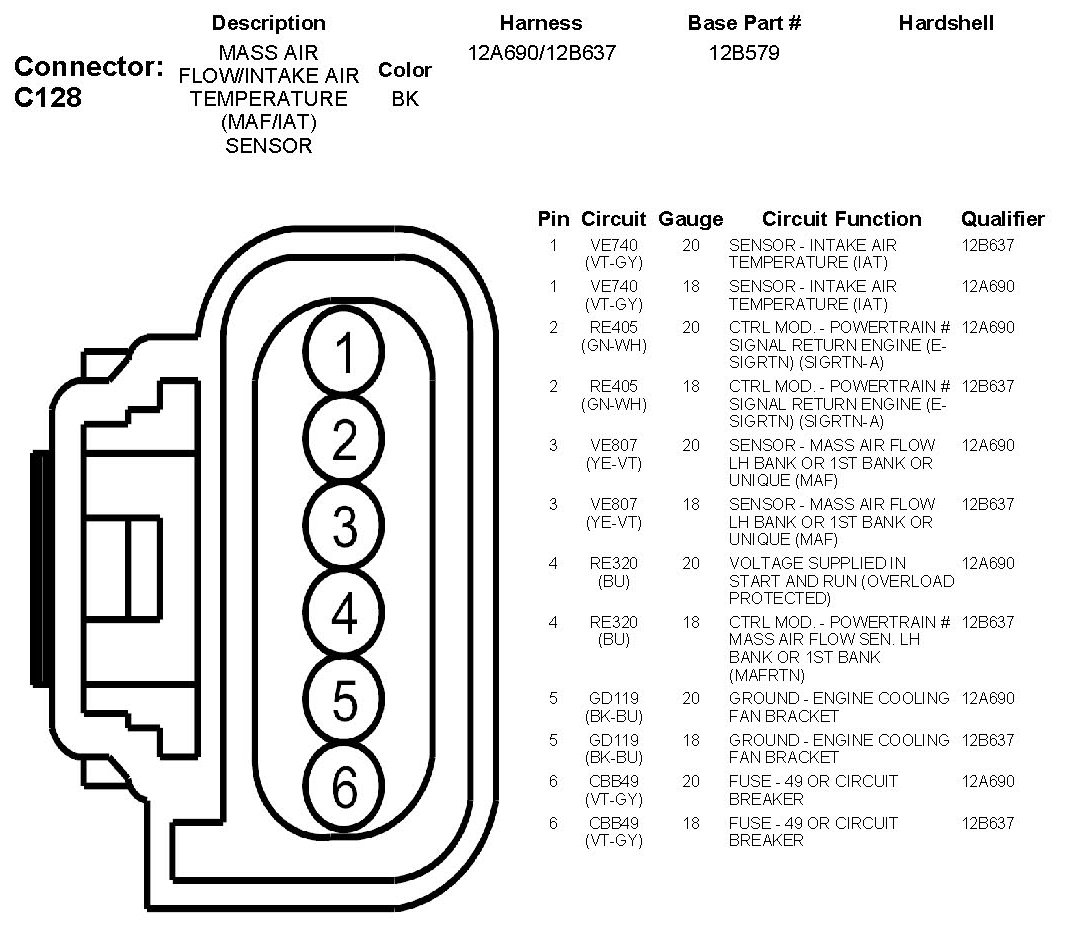 Connector: C128

| Description | Color | Harness | Base Part # | Hardshell |
|---|---|---|---|---|
| MASS AIR FLOW/INTAKE AIR TEMPERATURE (MAF/IAT) SENSOR | BK | 12A690/12B637 | 12B579 | |

1
2
3
4
5
6

| Pin | Circuit | Gauge | Circuit Function | Qualifier |
|---|---|---|---|---|
| 1 | VE740 (VT-GY) | 20 | SENSOR - INTAKE AIR TEMPERATURE (IAT) | 12B637 |
| 1 | VE740 (VT-GY) | 18 | SENSOR - INTAKE AIR TEMPERATURE (IAT) | 12A690 |
| 2 | RE405 (GN-WH) | 20 | CTRL MOD. - POWERTRAIN # SIGNAL RETURN ENGINE (E-SIGRTN) (SIGRTN-A) | 12A690 |
| 2 | RE405 (GN-WH) | 18 | CTRL MOD. - POWERTRAIN # SIGNAL RETURN ENGINE (E-SIGRTN) (SIGRTN-A) | 12B637 |
| 3 | VE807 (YE-VT) | 20 | SENSOR - MASS AIR FLOW LH BANK OR 1ST BANK OR UNIQUE (MAF) | 12A690 |
| 3 | VE807 (YE-VT) | 18 | SENSOR - MASS AIR FLOW LH BANK OR 1ST BANK OR UNIQUE (MAF) | 12B637 |
| 4 | RE320 (BU) | 20 | VOLTAGE SUPPLIED IN START AND RUN (OVERLOAD PROTECTED) | 12A690 |
| 4 | RE320 (BU) | 18 | CTRL MOD. - POWERTRAIN # MASS AIR FLOW SEN. LH BANK OR 1ST BANK (MAFRTN) | 12B637 |
| 5 | GD119 (BK-BU) | 20 | GROUND - ENGINE COOLING FAN BRACKET | 12A690 |
| 5 | GD119 (BK-BU) | 18 | GROUND - ENGINE COOLING FAN BRACKET | 12B637 |
| 6 | CBB49 (VT-GY) | 20 | FUSE - 49 OR CIRCUIT BREAKER | 12A690 |
| 6 | CBB49 (VT-GY) | 18 | FUSE - 49 OR CIRCUIT BREAKER | 12B637 |