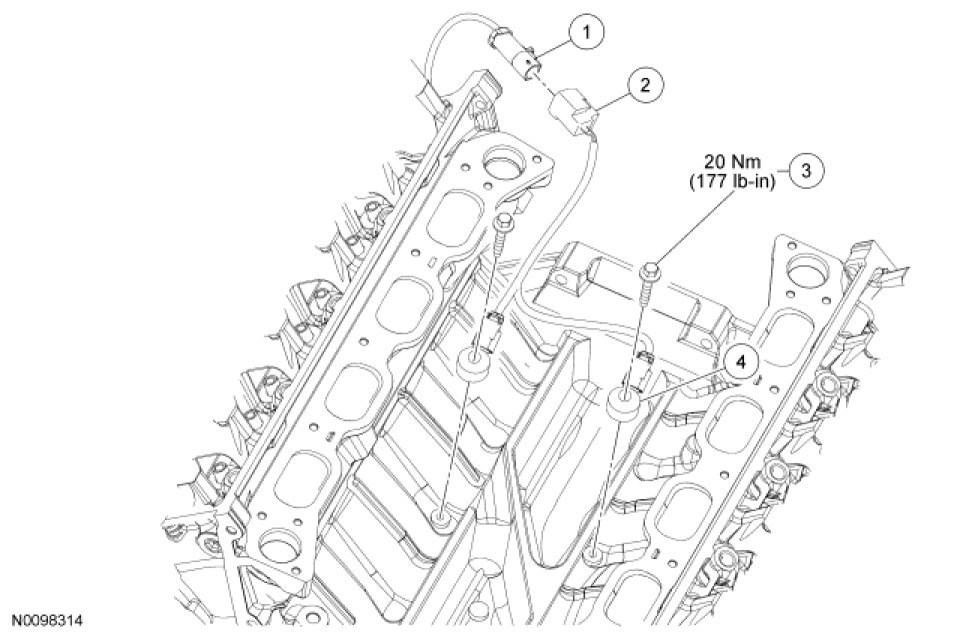 1

2

20 Nm
(177 lb-in)

3

4

N0098314