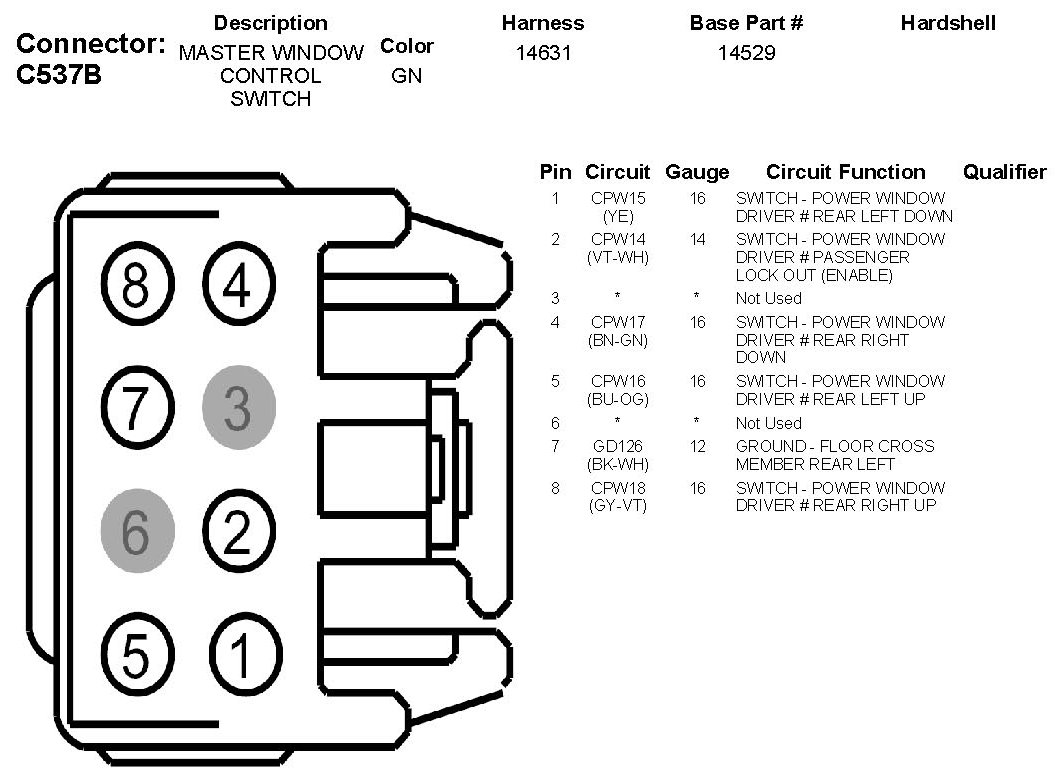 Connector: C537B

| Description | Color | Harness | Base Part # | Hardshell |
|---|---|---|---|---|
| MASTER WINDOW CONTROL SWITCH | GN | 14631 | 14529 | |

8 4
7 3
6 2
5 1

| Pin | Circuit | Gauge | Circuit Function | Qualifier |
|---|---|---|---|---|
| 1 | CPW15 (YE) | 16 | SWITCH - POWER WINDOW DRIVER # REAR LEFT DOWN | |
| 2 | CPW14 (VT-WH) | 14 | SWITCH - POWER WINDOW DRIVER # PASSENGER LOCK OUT (ENABLE) | |
| 3 | * | * | Not Used | |
| 4 | CPW17 (BN-GN) | 16 | SWITCH - POWER WINDOW DRIVER # REAR RIGHT DOWN | |
| 5 | CPW16 (BU-OG) | 16 | SWITCH - POWER WINDOW DRIVER # REAR LEFT UP | |
| 6 | * | * | Not Used | |
| 7 | GD126 (BK-WH) | 12 | GROUND - FLOOR CROSS MEMBER REAR LEFT | |
| 8 | CPW18 (GY-VT) | 16 | SWITCH - POWER WINDOW DRIVER # REAR RIGHT UP | |