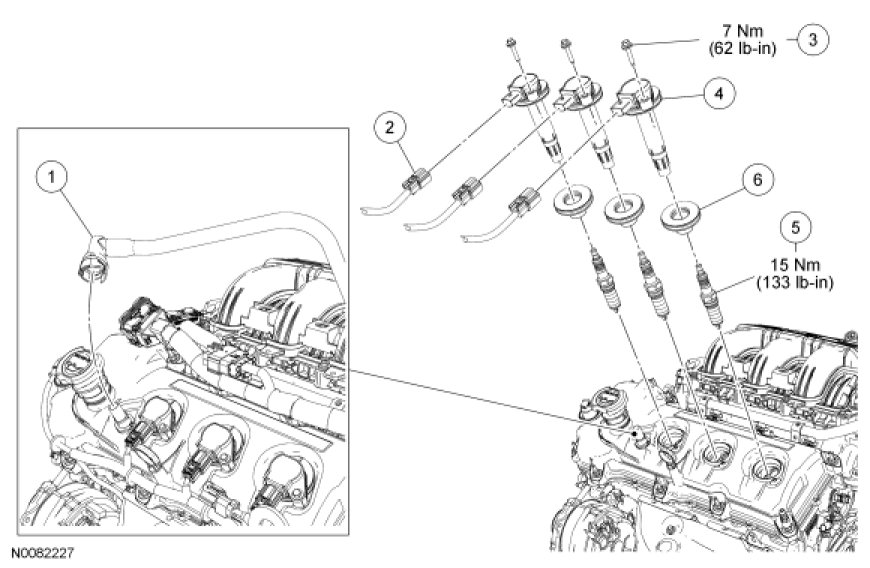 7 Nm
(62 lb-in)
3

4

2

1

6

5
15 Nm
(133 lb-in)

N0082227