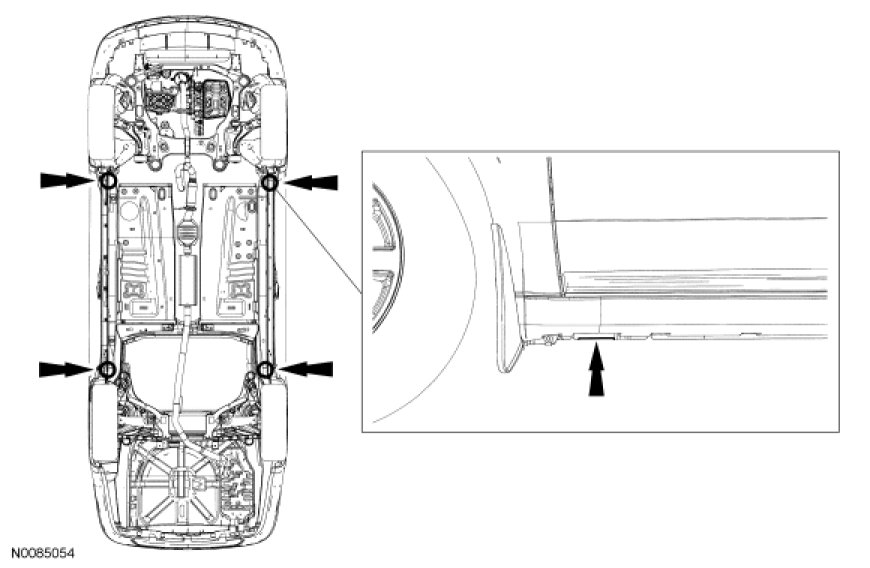 N0085054