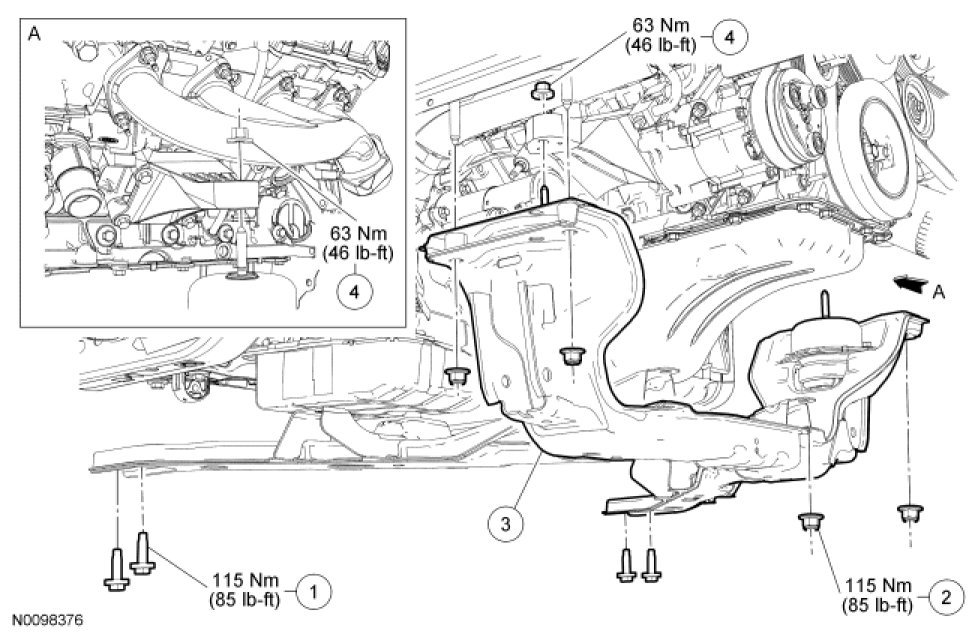 A

63 Nm
(46 lb-ft)
4

63 Nm
(46 lb-ft)
4

A

3

115 Nm
(85 lb-ft)
1

115 Nm
(85 lb-ft)
2

N0098376