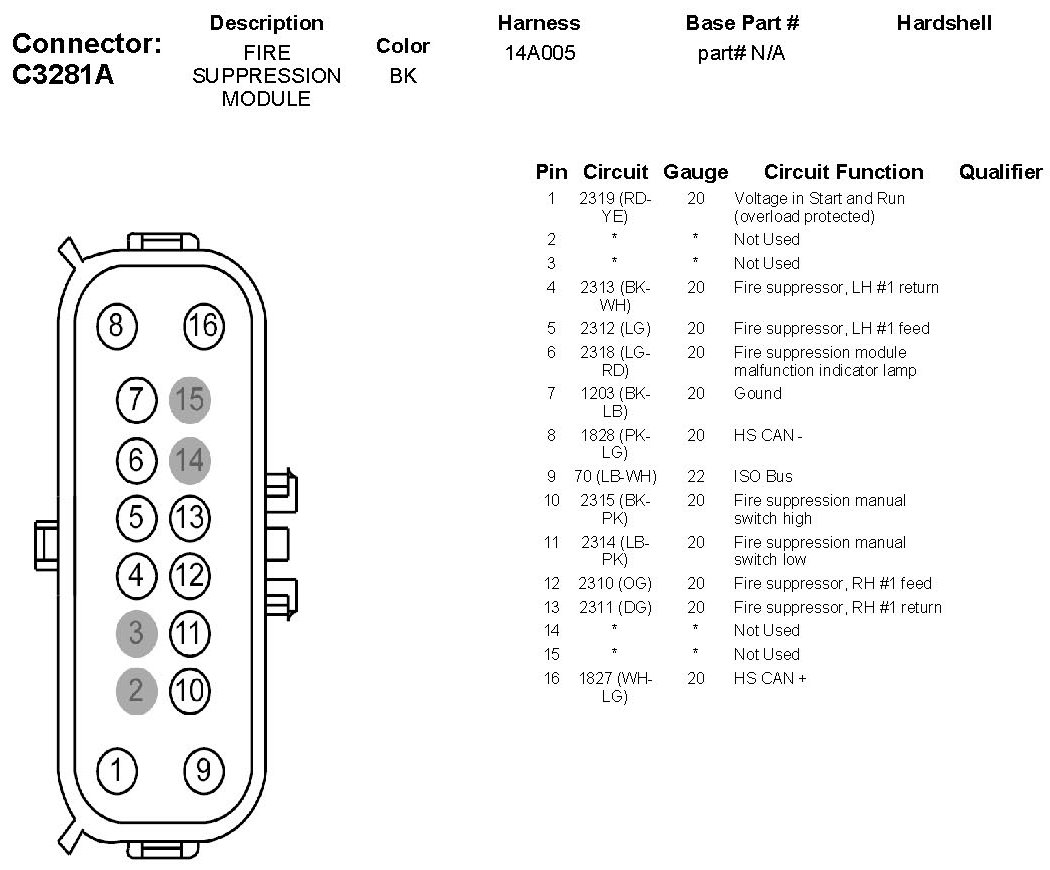 Connector: C3281A

| Description | Color | Harness | Base Part # | Hardshell |
|---|---|---|---|---|
| FIRE SUPPRESSION MODULE | BK | 14A005 | part# N/A | |

8 16
7 15
6 14
5 13
4 12
3 11
2 10
1 9

| Pin | Circuit | Gauge | Circuit Function | Qualifier |
|---|---|---|---|---|
| 1 | 2319 (RD-YE) | 20 | Voltage in Start and Run (overload protected) | |
| 2 | * | * | Not Used | |
| 3 | * | * | Not Used | |
| 4 | 2313 (BK-WH) | 20 | Fire suppressor, LH #1 return | |
| 5 | 2312 (LG) | 20 | Fire suppressor, LH #1 feed | |
| 6 | 2318 (LG-RD) | 20 | Fire suppression module malfunction indicator lamp | |
| 7 | 1203 (BK-LB) | 20 | Gound | |
| 8 | 1828 (PK-LG) | 20 | HS CAN - | |
| 9 | 70 (LB-WH) | 22 | ISO Bus | |
| 10 | 2315 (BK-PK) | 20 | Fire suppression manual switch high | |
| 11 | 2314 (LB-PK) | 20 | Fire suppression manual switch low | |
| 12 | 2310 (OG) | 20 | Fire suppressor, RH #1 feed | |
| 13 | 2311 (DG) | 20 | Fire suppressor, RH #1 return | |
| 14 | * | * | Not Used | |
| 15 | * | * | Not Used | |
| 16 | 1827 (WH-LG) | 20 | HS CAN + | |