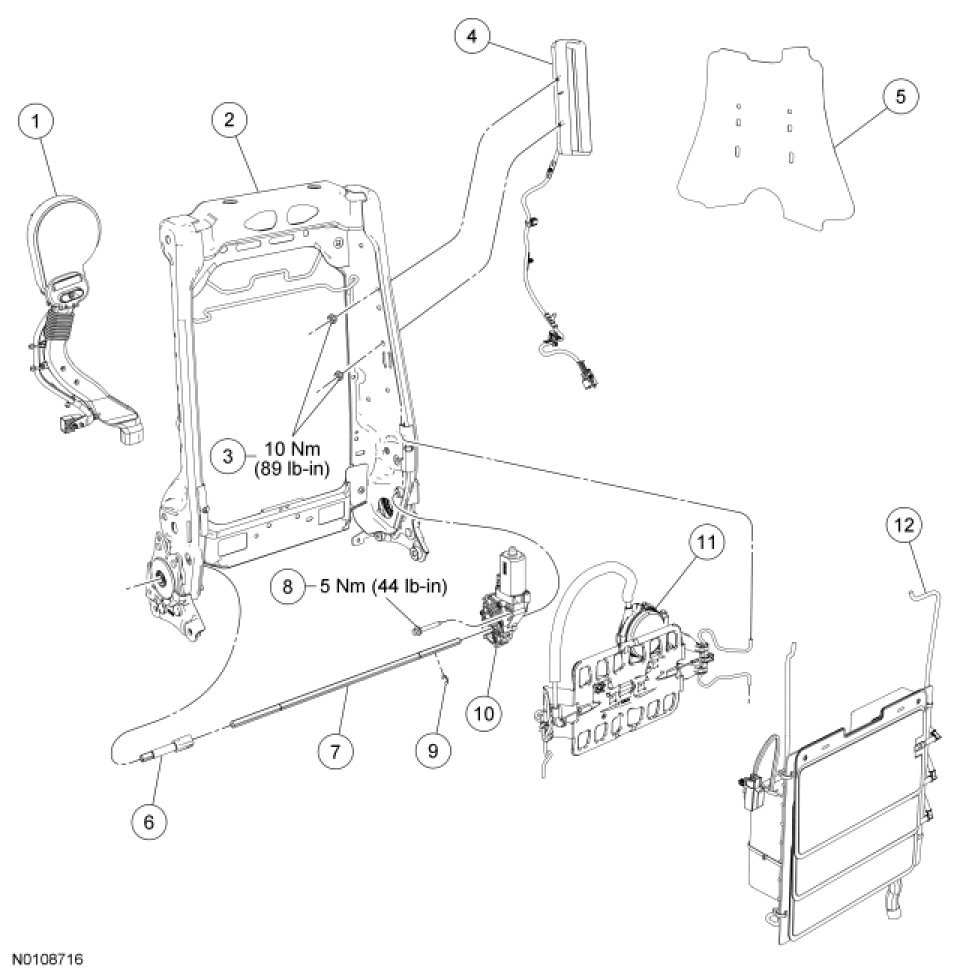 1
2
4
5
3 10 Nm (89 lb-in)
8 5 Nm (44 lb-in)
11
12
10
7
9
6
N0108716