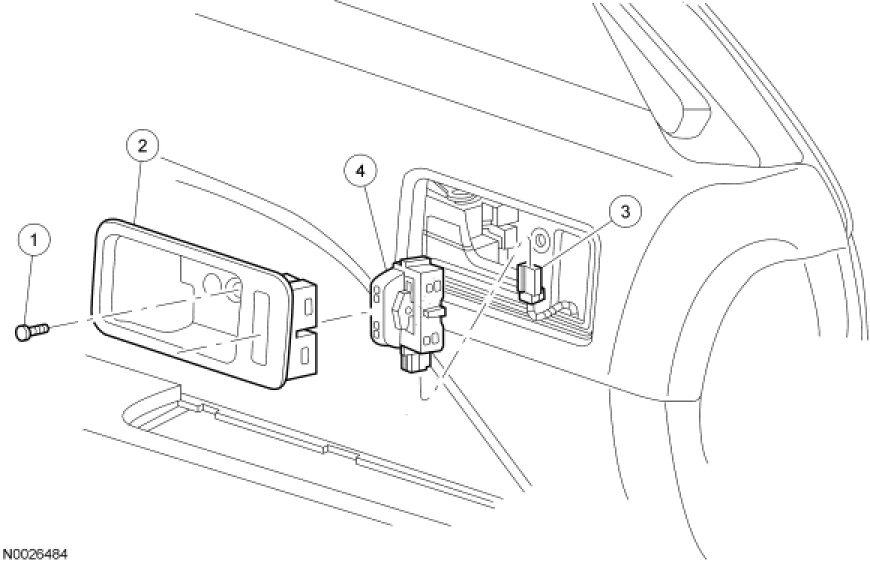 2
4
3
1
N0026484