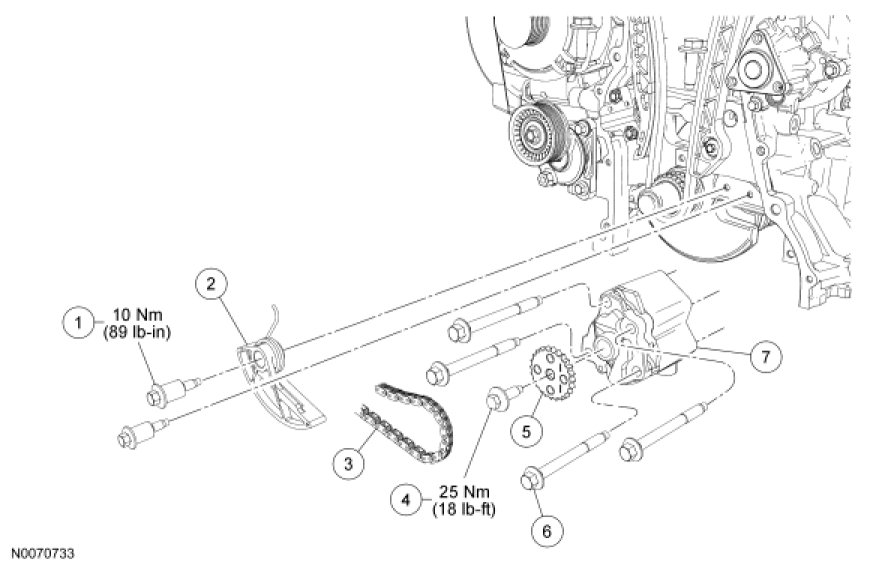 1
10 Nm
(89 lb-in)

2

3

4
25 Nm
(18 lb-ft)

5

6

7

N0070733