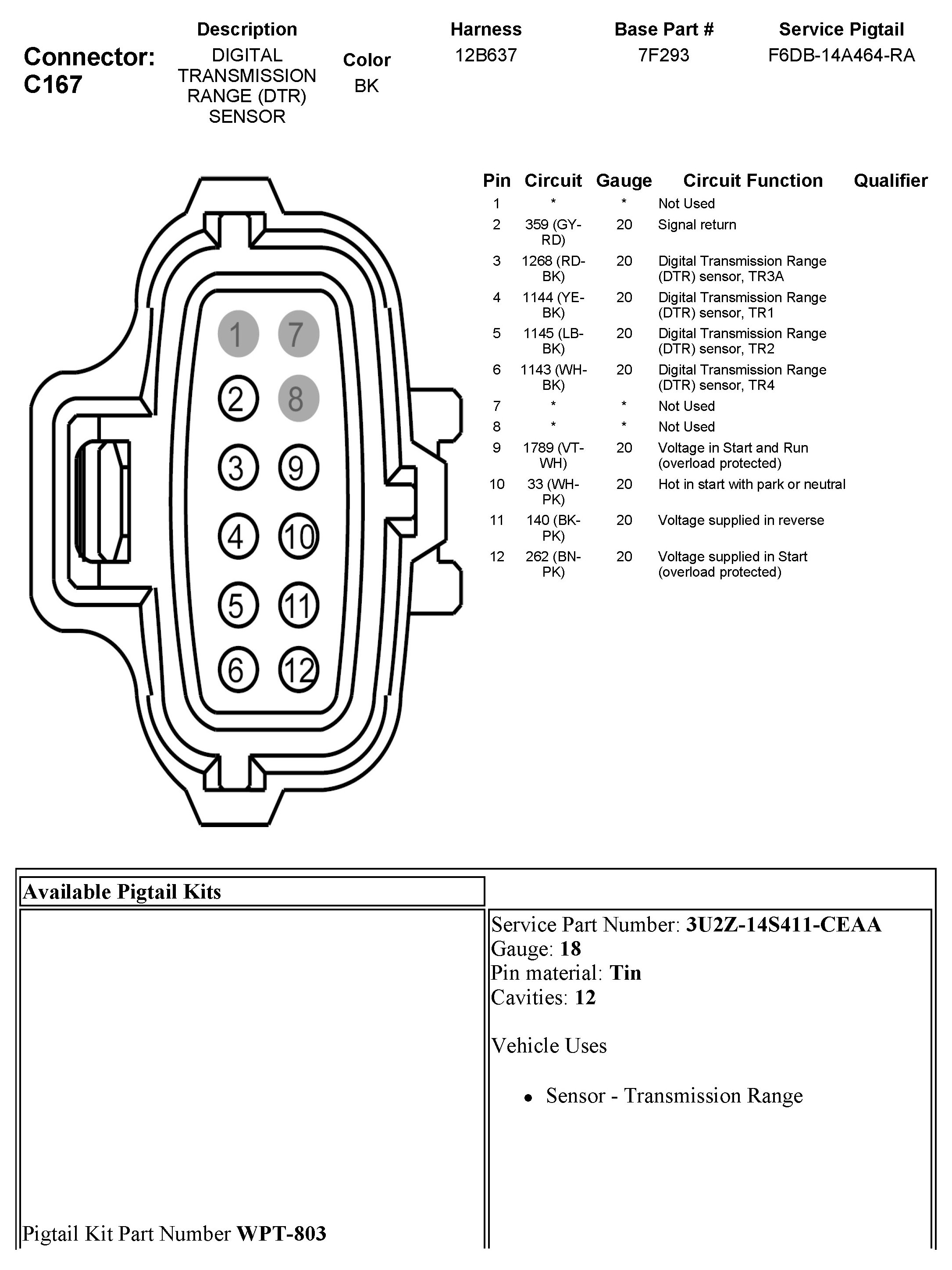 Connector: C167

| Description | Color | Harness | Base Part # | Service Pigtail |
|---|---|---|---|---|
| DIGITAL TRANSMISSION RANGE (DTR) SENSOR | BK | 12B637 | 7F293 | F6DB-14A464-RA |

1 7
2 8
3 9
4 10
5 11
6 12

| Pin | Circuit | Gauge | Circuit Function | Qualifier |
|---|---|---|---|---|
| 1 | * | * | Not Used | |
| 2 | 359 (GY-RD) | 20 | Signal return | |
| 3 | 1268 (RD-BK) | 20 | Digital Transmission Range (DTR) sensor, TR3A | |
| 4 | 1144 (YE-BK) | 20 | Digital Transmission Range (DTR) sensor, TR1 | |
| 5 | 1145 (LB-BK) | 20 | Digital Transmission Range (DTR) sensor, TR2 | |
| 6 | 1143 (WH-BK) | 20 | Digital Transmission Range (DTR) sensor, TR4 | |
| 7 | * | * | Not Used | |
| 8 | * | * | Not Used | |
| 9 | 1789 (VT-WH) | 20 | Voltage in Start and Run (overload protected) | |
| 10 | 33 (WH-PK) | 20 | Hot in start with park or neutral | |
| 11 | 140 (BK-PK) | 20 | Voltage supplied in reverse | |
| 12 | 262 (BN-PK) | 20 | Voltage supplied in Start (overload protected) | |

Available Pigtail Kits

Pigtail Kit Part Number WPT-803

Service Part Number: 3U2Z-14S411-CEAA
Gauge: 18
Pin material: Tin
Cavities: 12

Vehicle Uses

• Sensor - Transmission Range